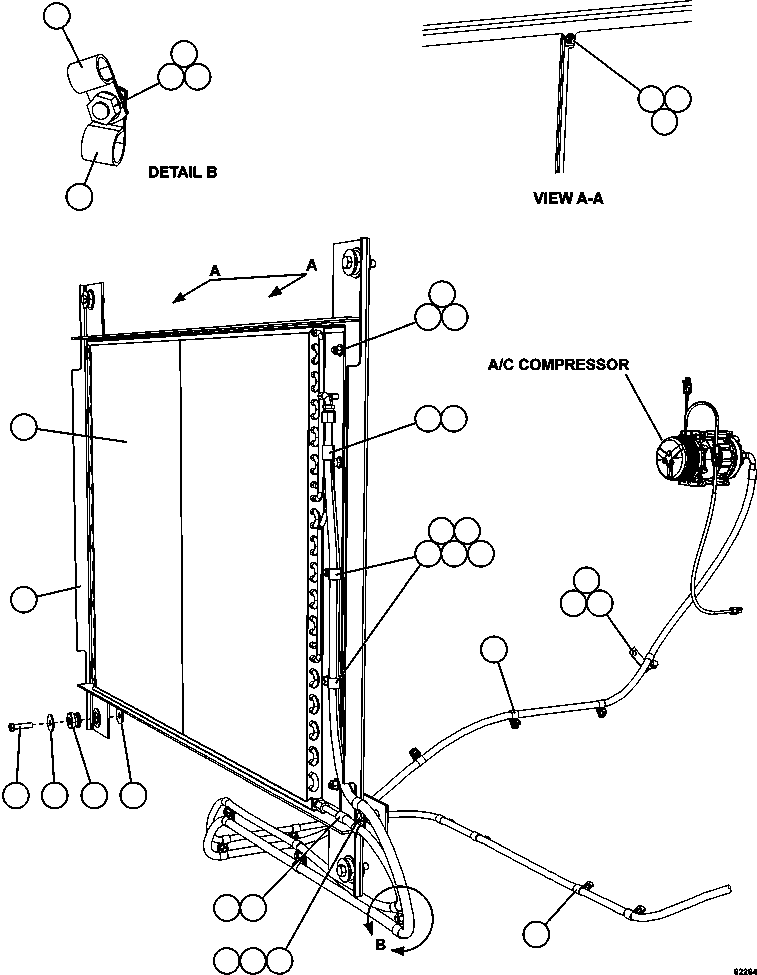 DETAIL B

VIEW A-A

A
A

A/C COMPRESSOR

B

62264