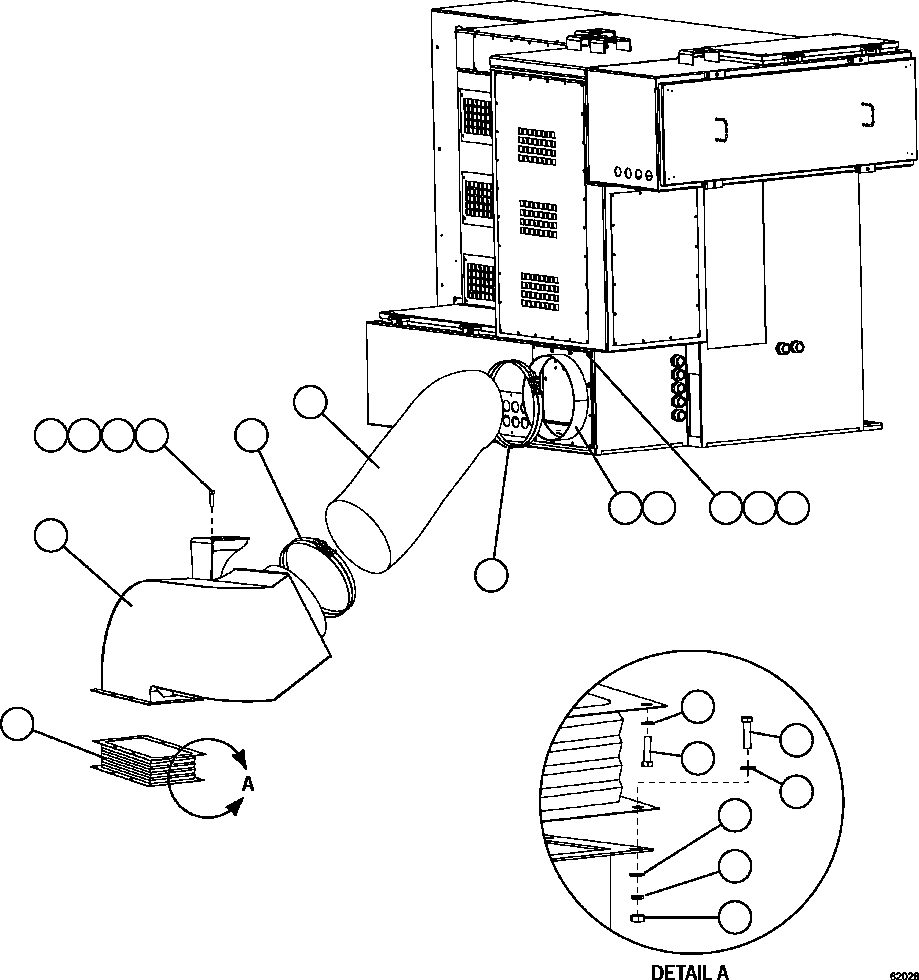 A

DETAIL A

62028