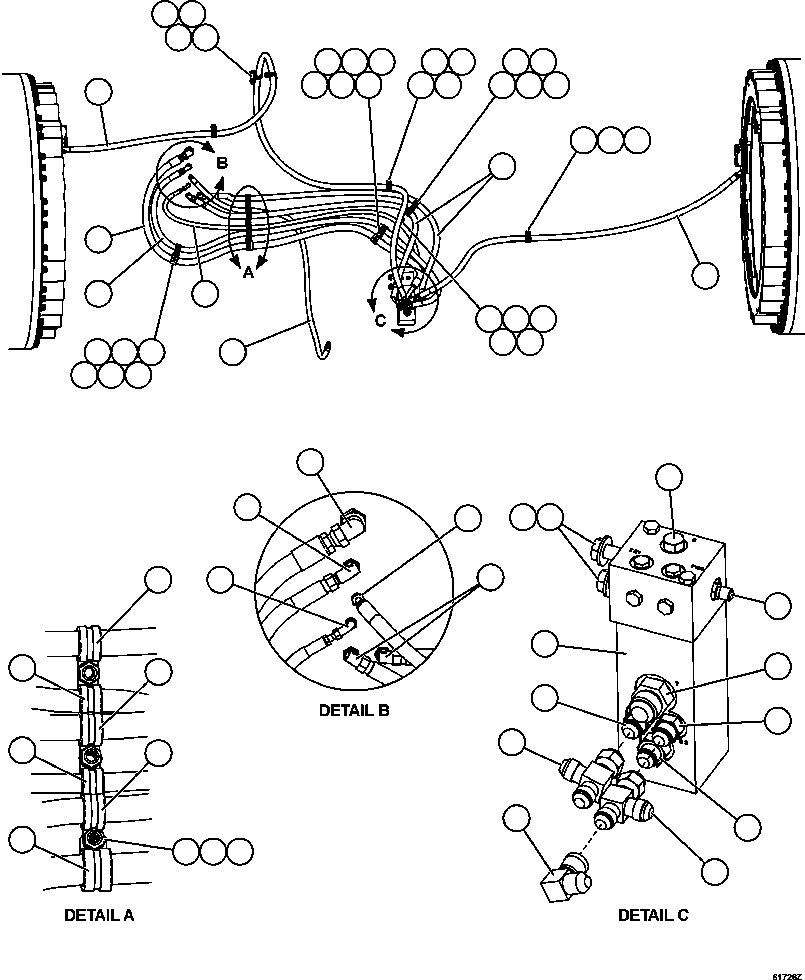 B

A

C

DETAIL B

DETAIL A

DETAIL C

61726Z