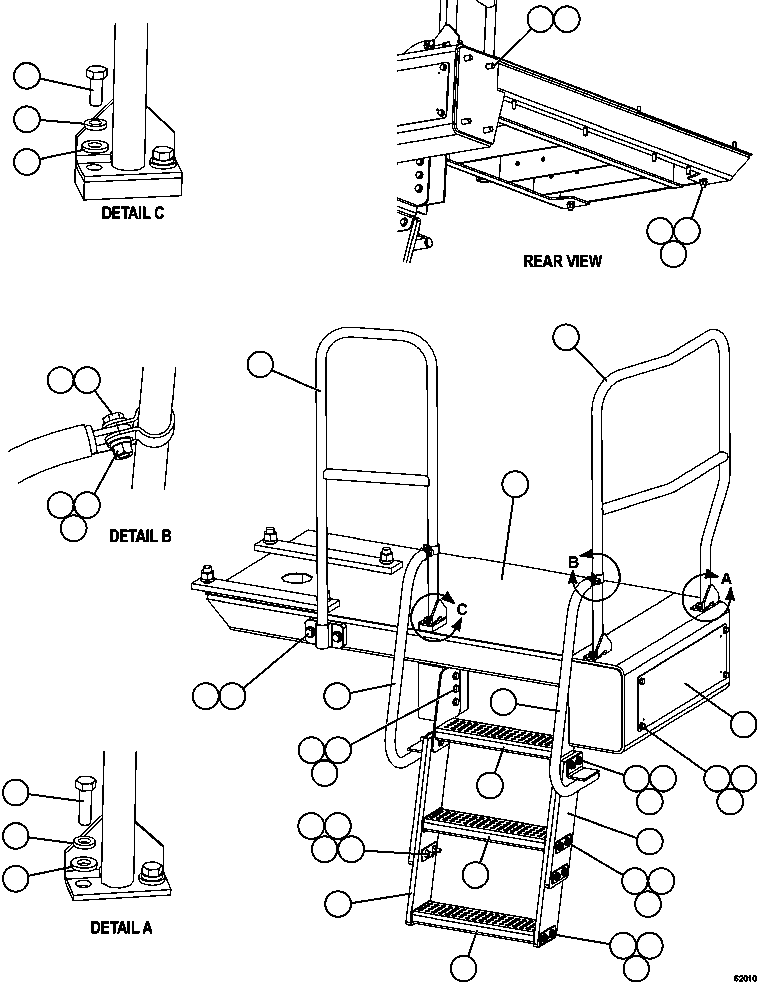 DETAIL C

REAR VIEW

DETAIL B

B

A

C

DETAIL A

62010