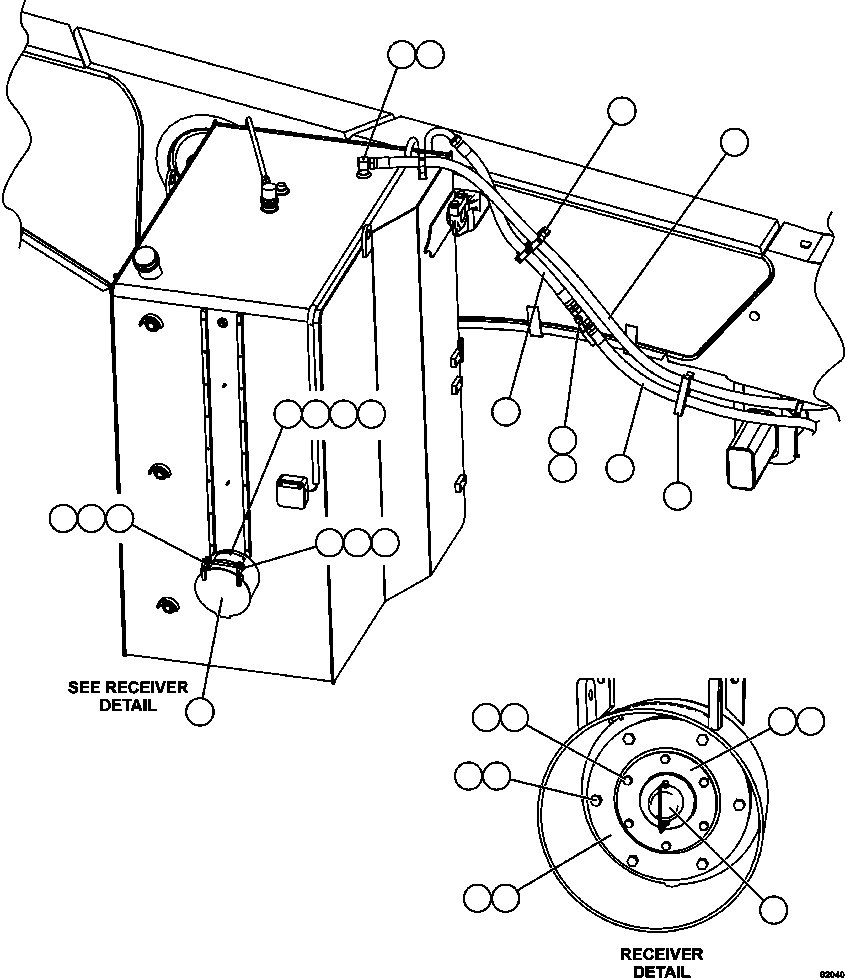 SEE RECEIVER DETAIL

RECEIVER DETAIL

82040