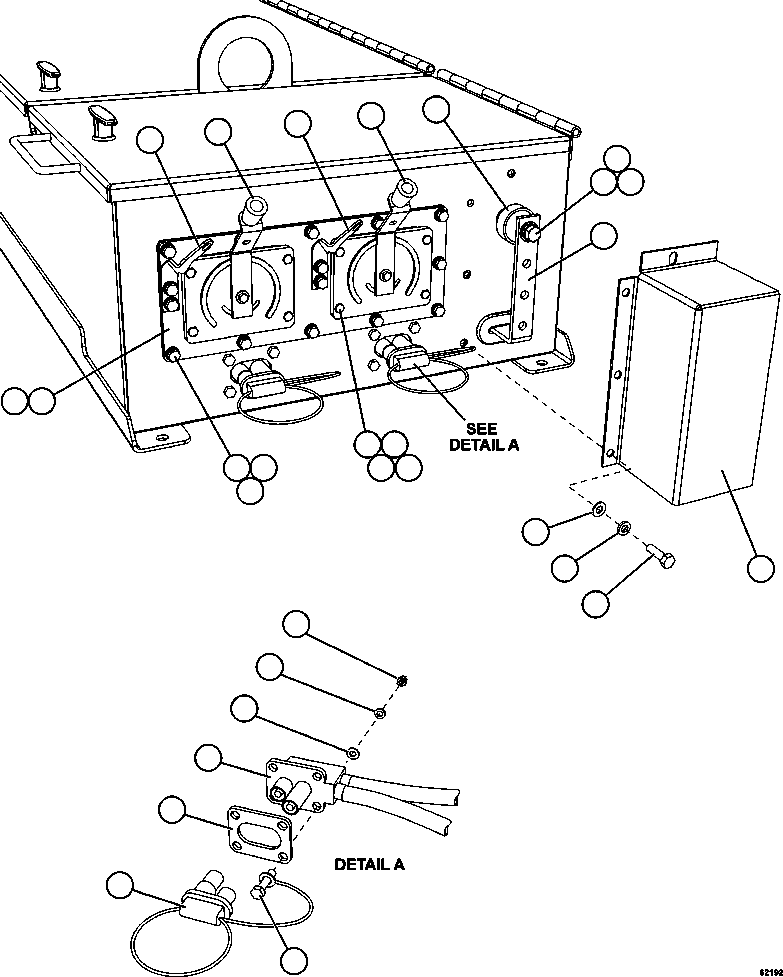 SEE
DETAIL A

DETAIL A

62192