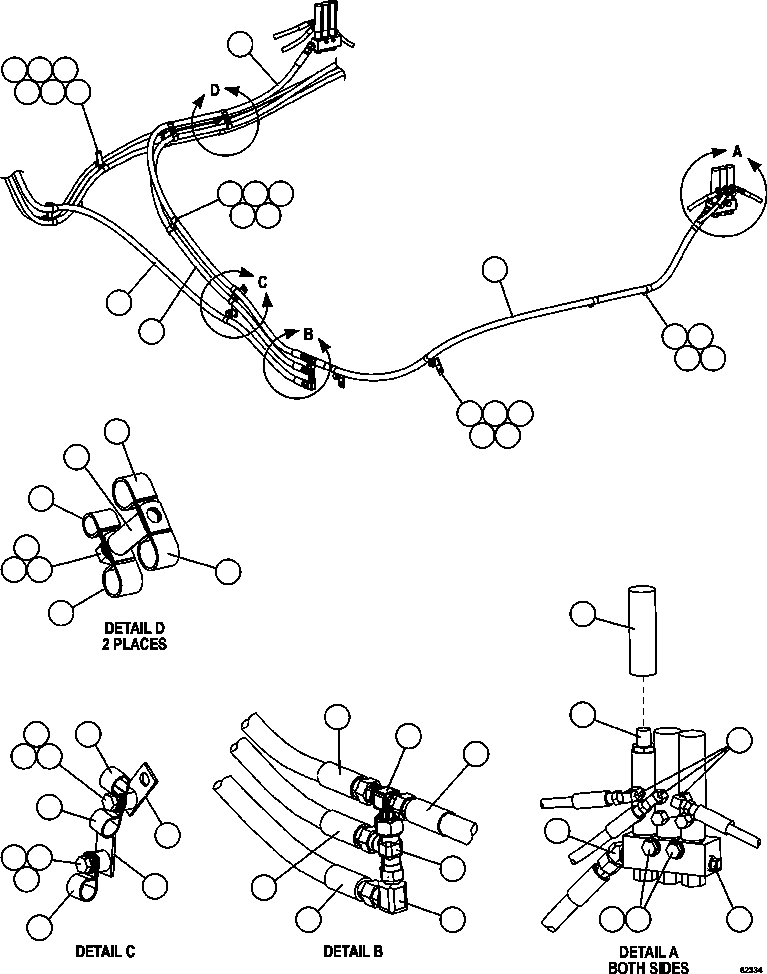 D

A

C

B

DETAIL D
2 PLACES

DETAIL C

DETAIL B

DETAIL A
BOTH SIDES

62334