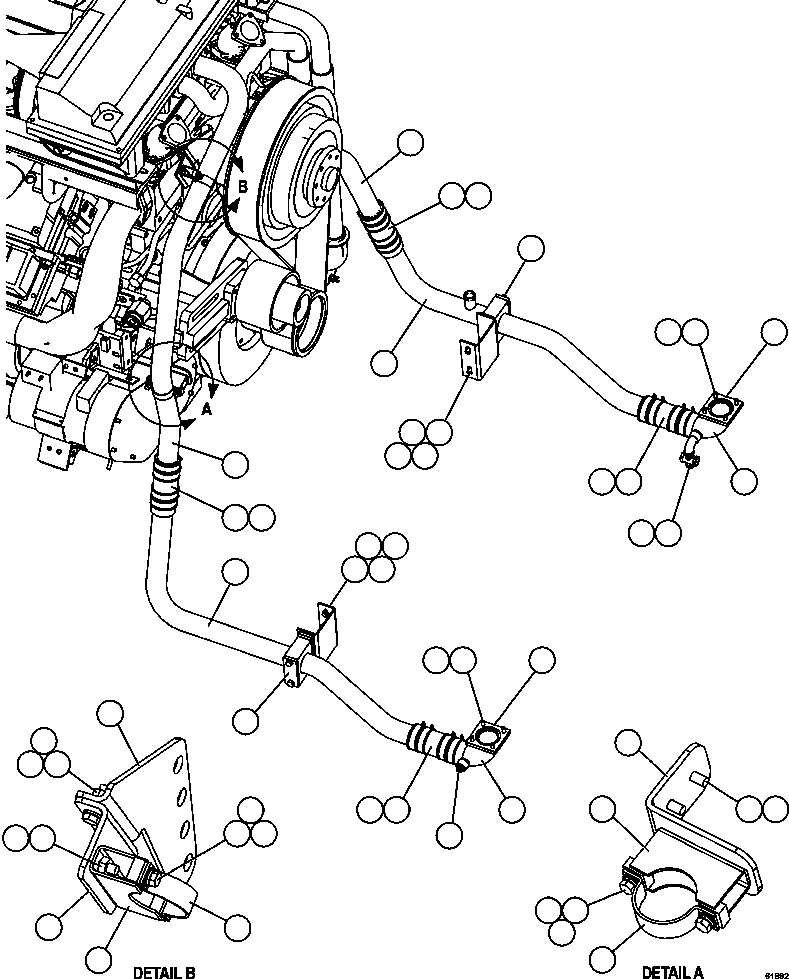 B

A

DETAIL B

DETAIL A

61892