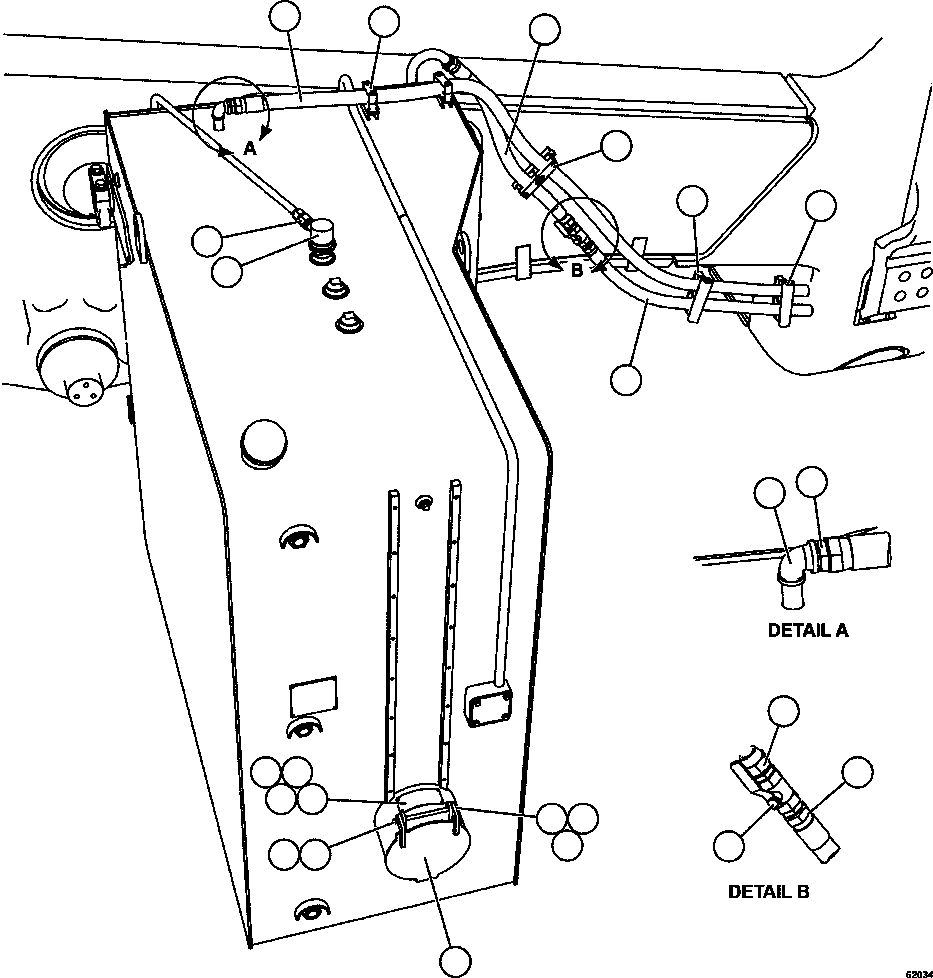 A
B
DETAIL A
DETAIL B
62034