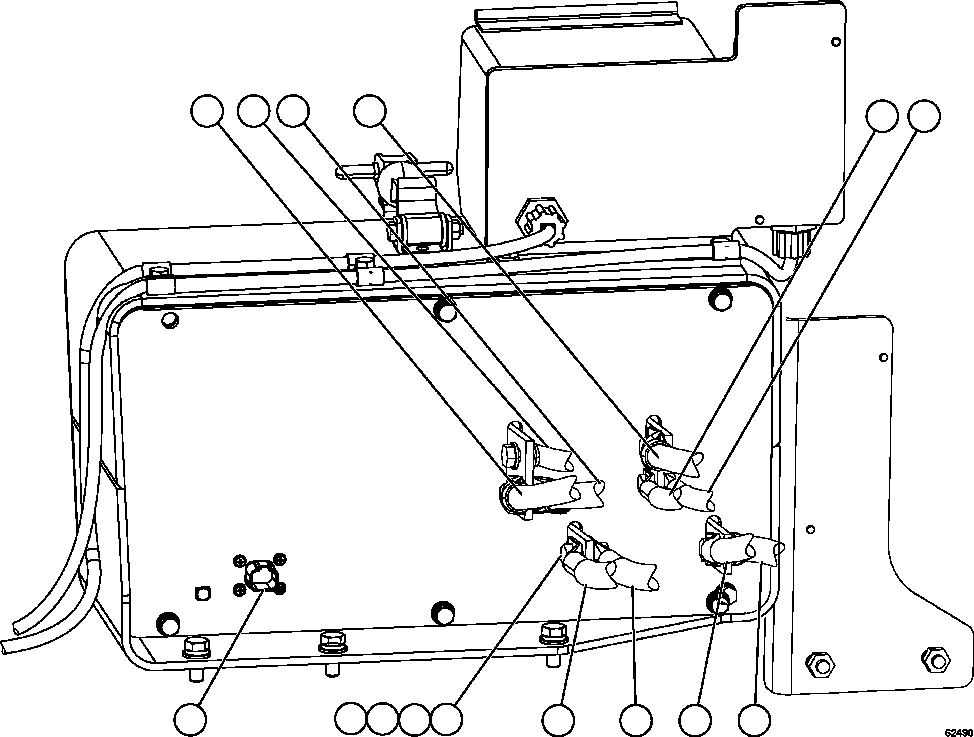 62490