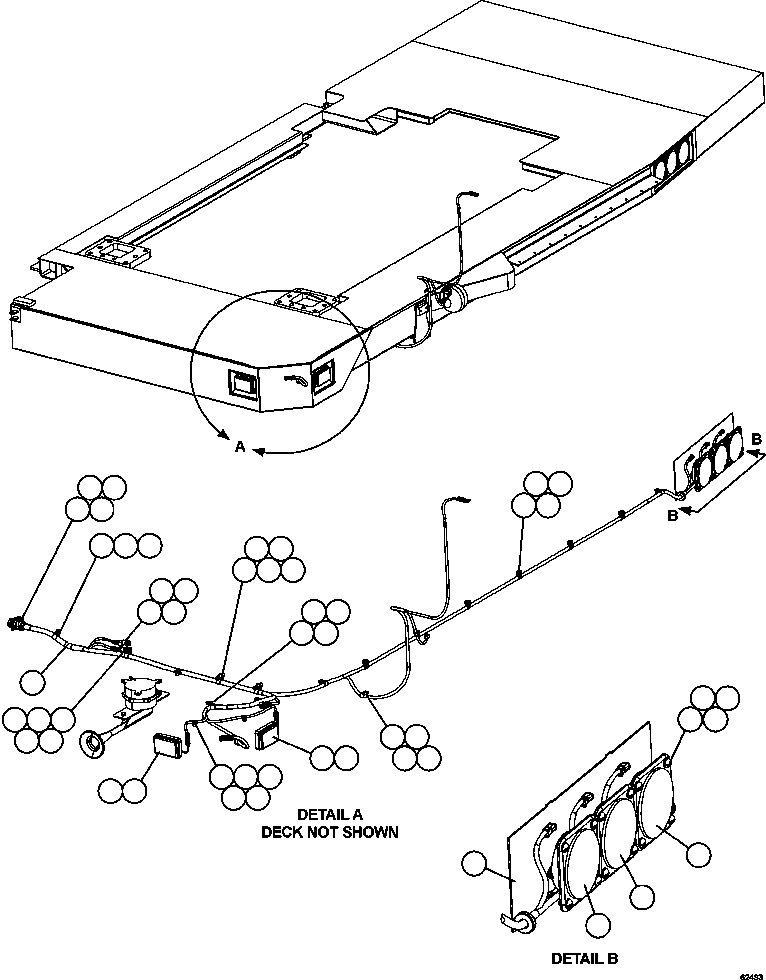 A

B

B

DETAIL A
DECK NOT SHOWN

DETAIL B

62453