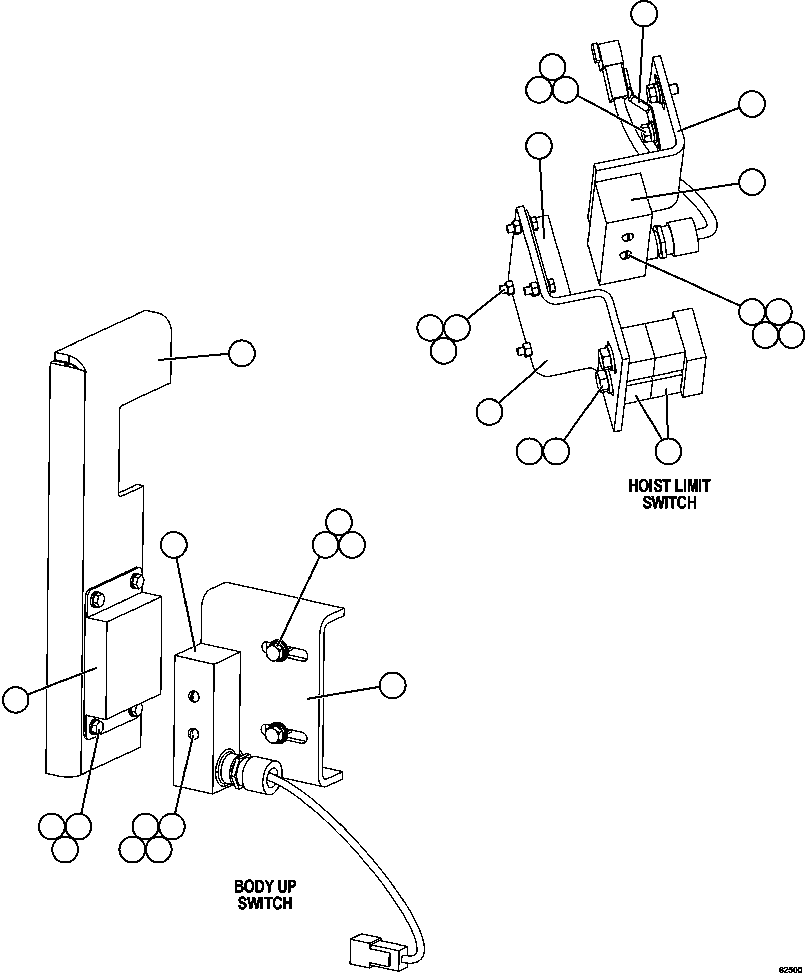 HOIST LIMIT SWITCH

BODY UP SWITCH

62500