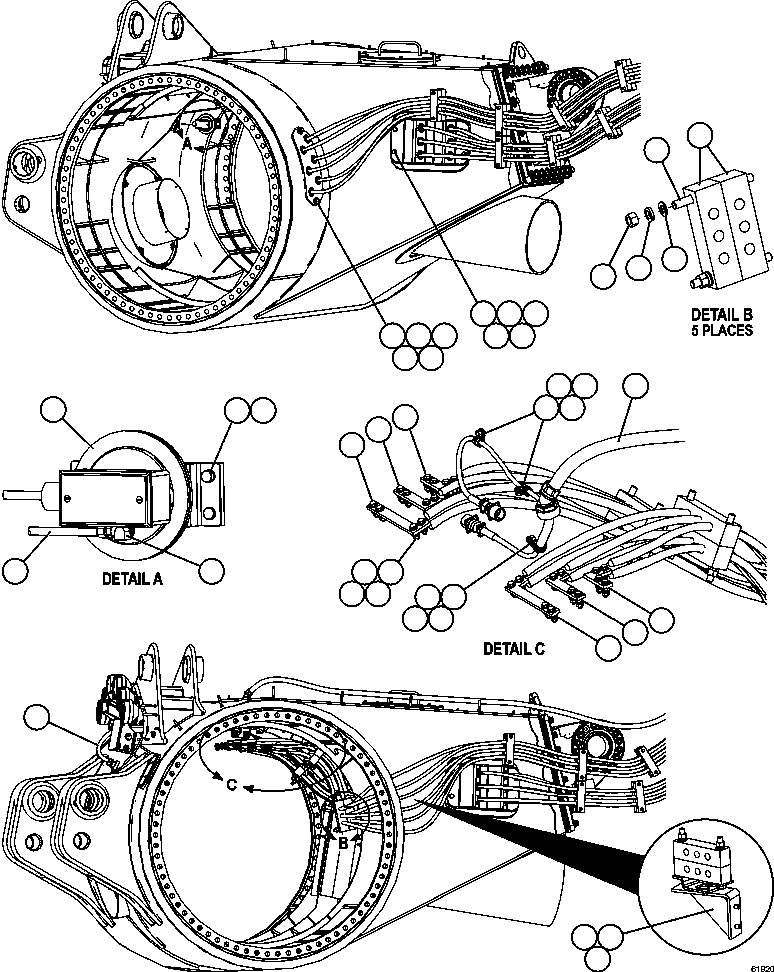 A

DETAIL B
5 PLACES

DETAIL A

DETAIL C

C

B

61820