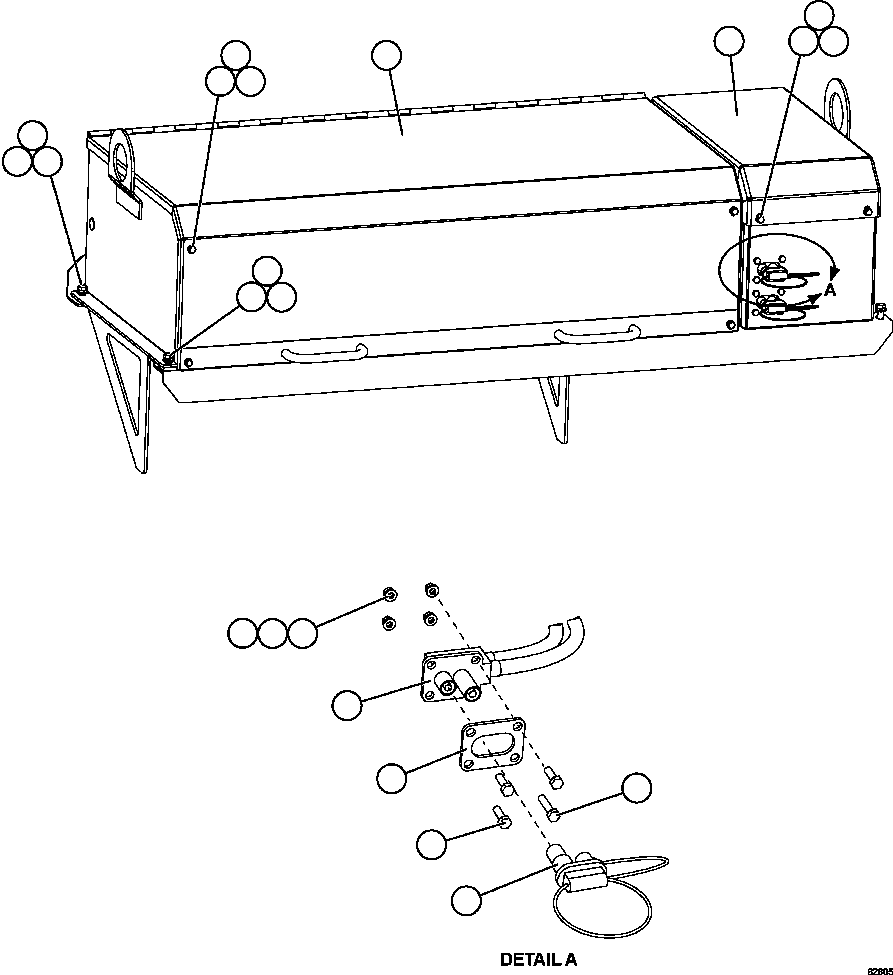 A

DETAIL A

82805