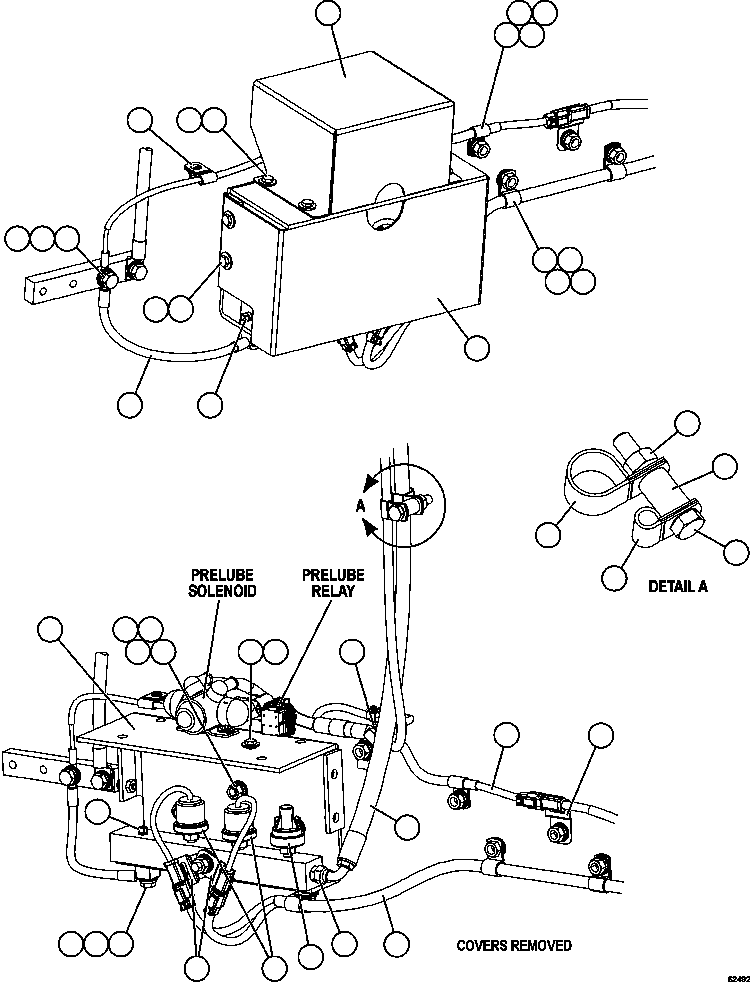 A

A

PRELUBE SOLENOID

PRELUBE RELAY

DETAIL A

COVERS REMOVED

62492