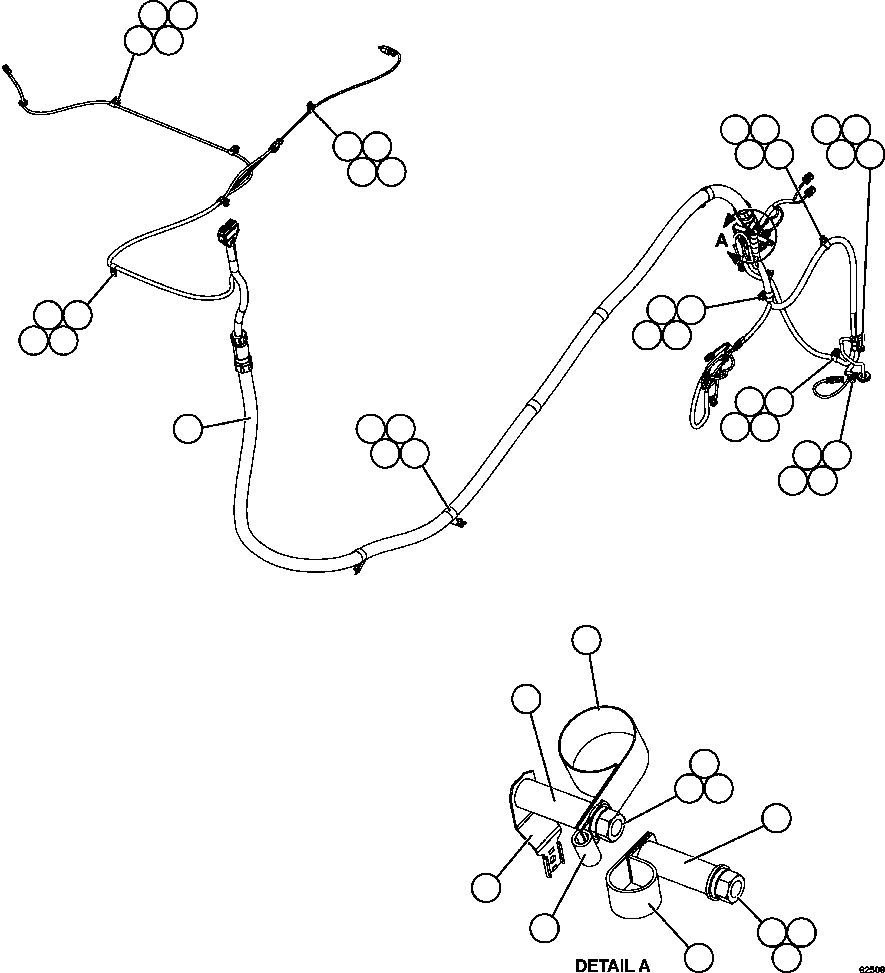 A

DETAIL A

62508