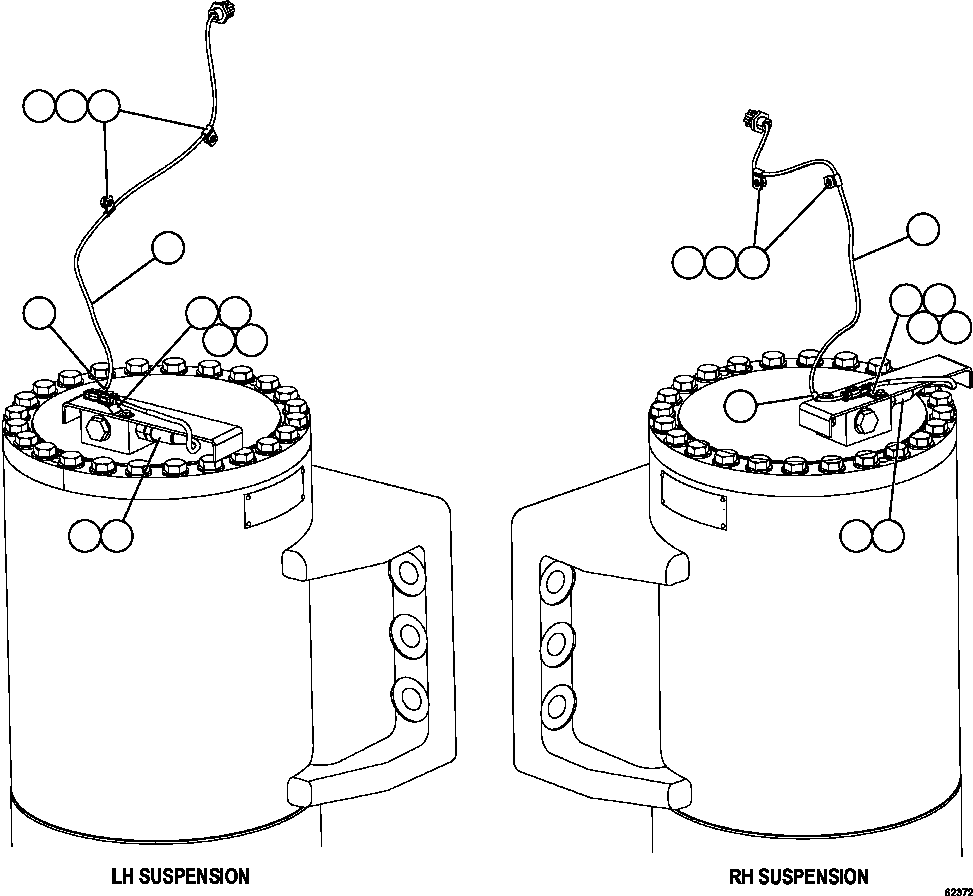 LH SUSPENSION

RH SUSPENSION

62372