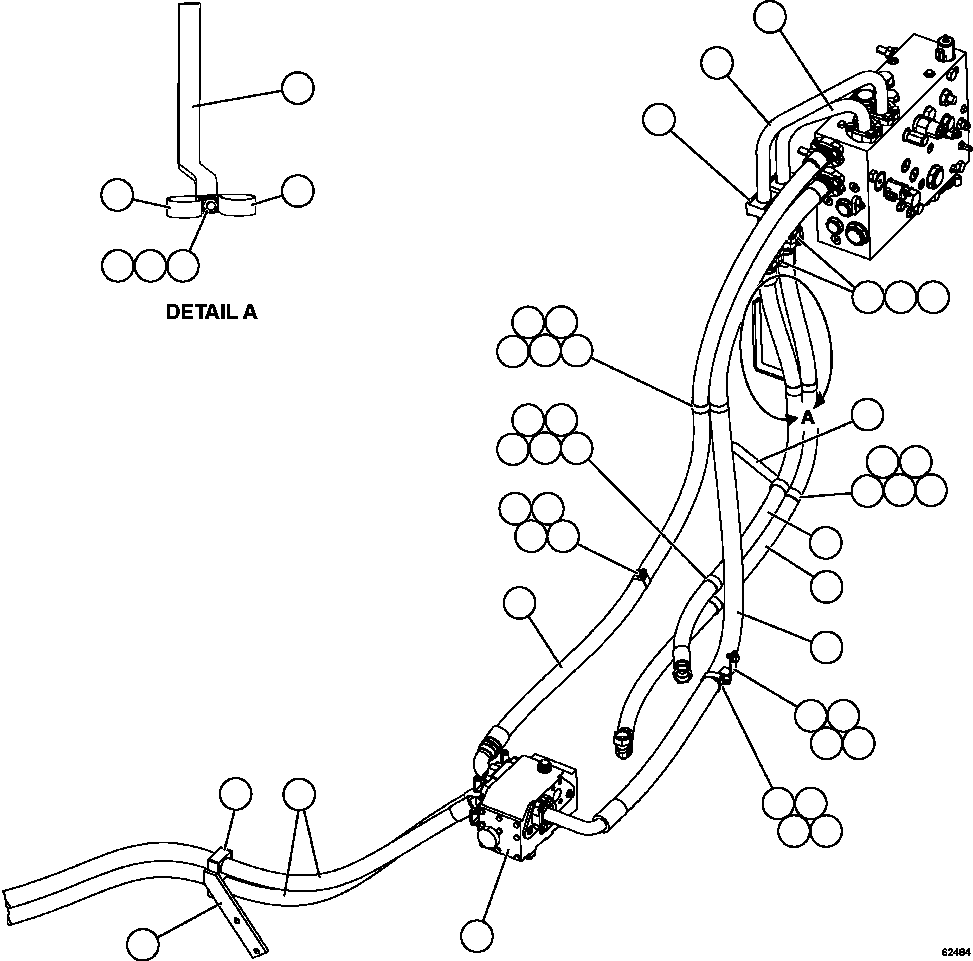 DETAIL A

A

62484