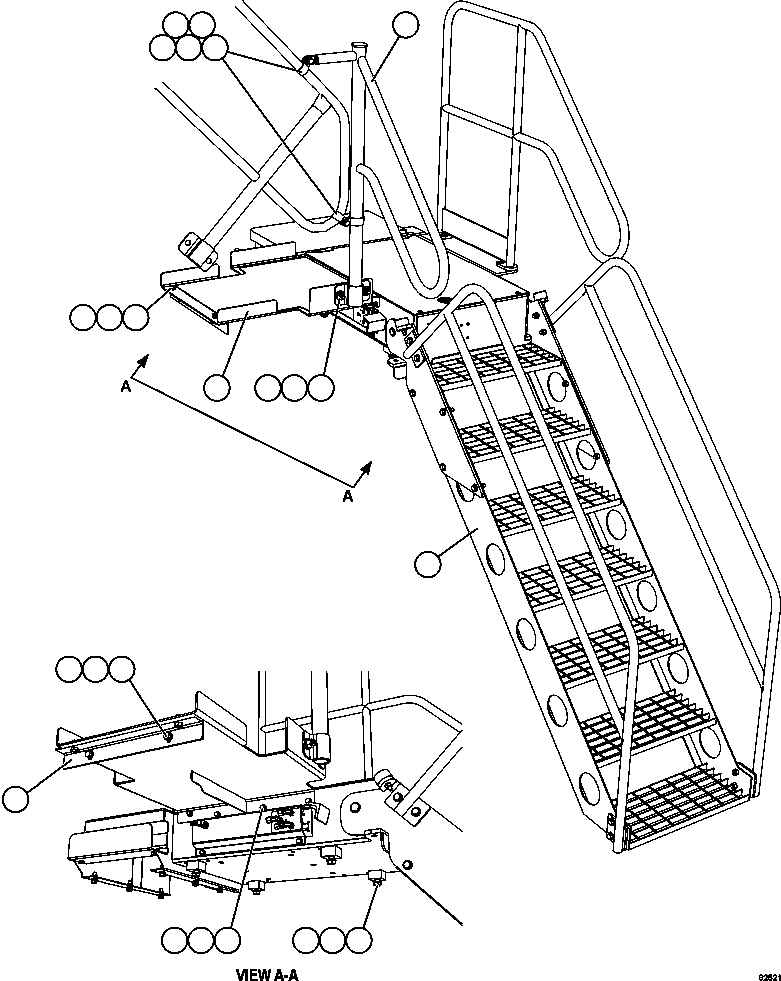 A
A
VIEW A-A
02521