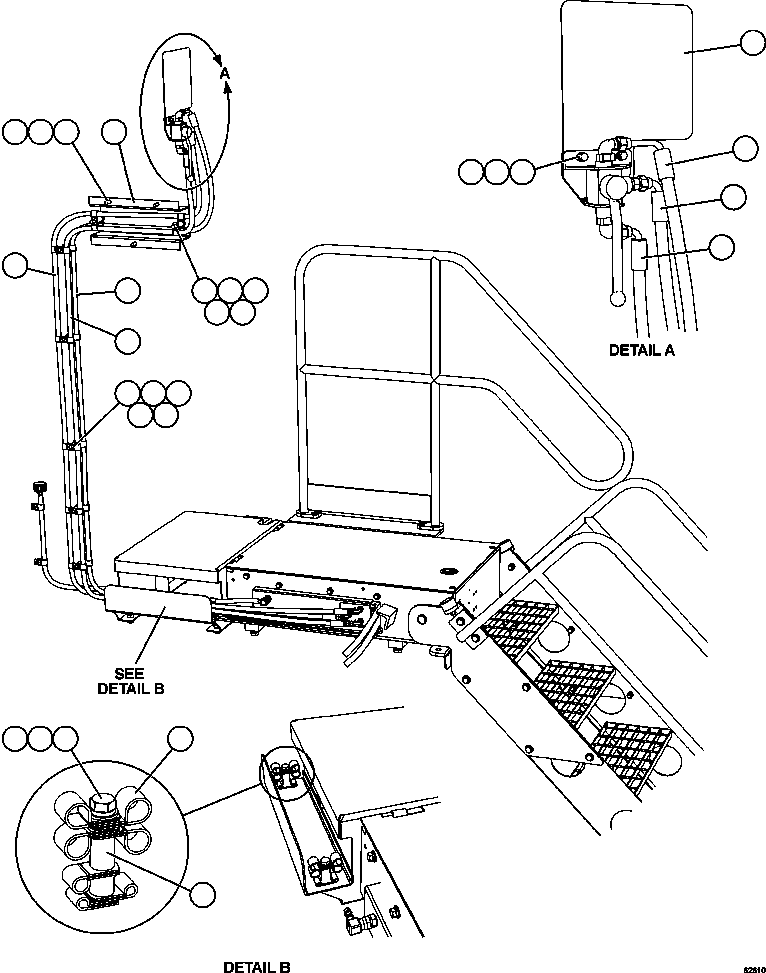 A

DETAIL A

SEE DETAIL B

DETAIL B

62610