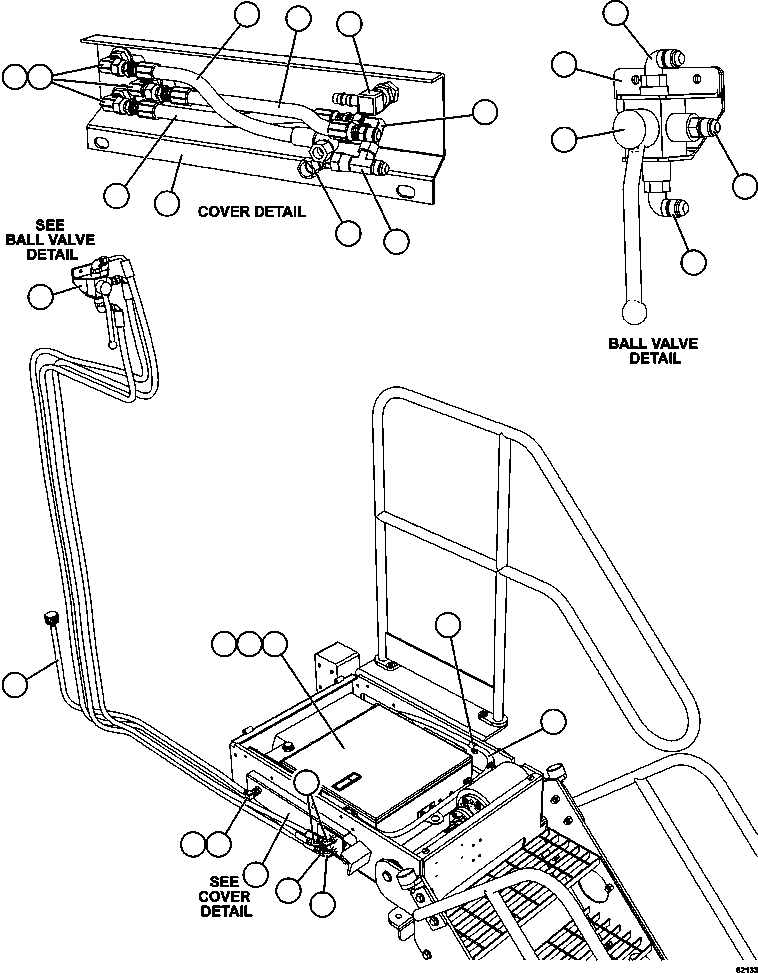 COVER DETAIL

SEE BALL VALVE DETAIL

BALL VALVE DETAIL

SEE COVER DETAIL

62133