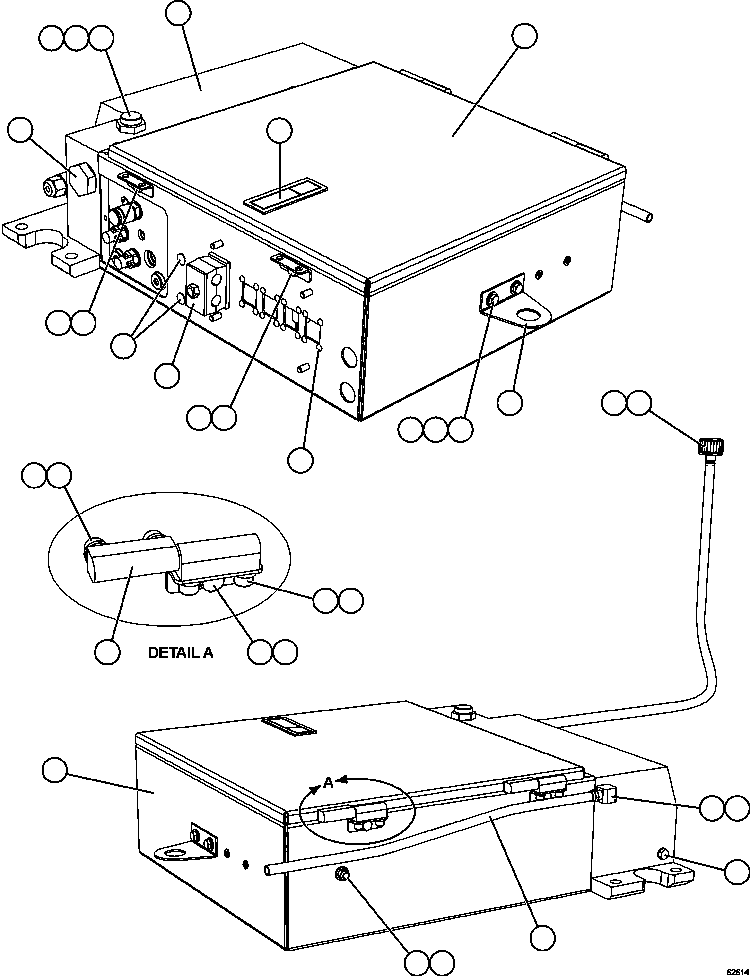 DETAIL A

A

62614