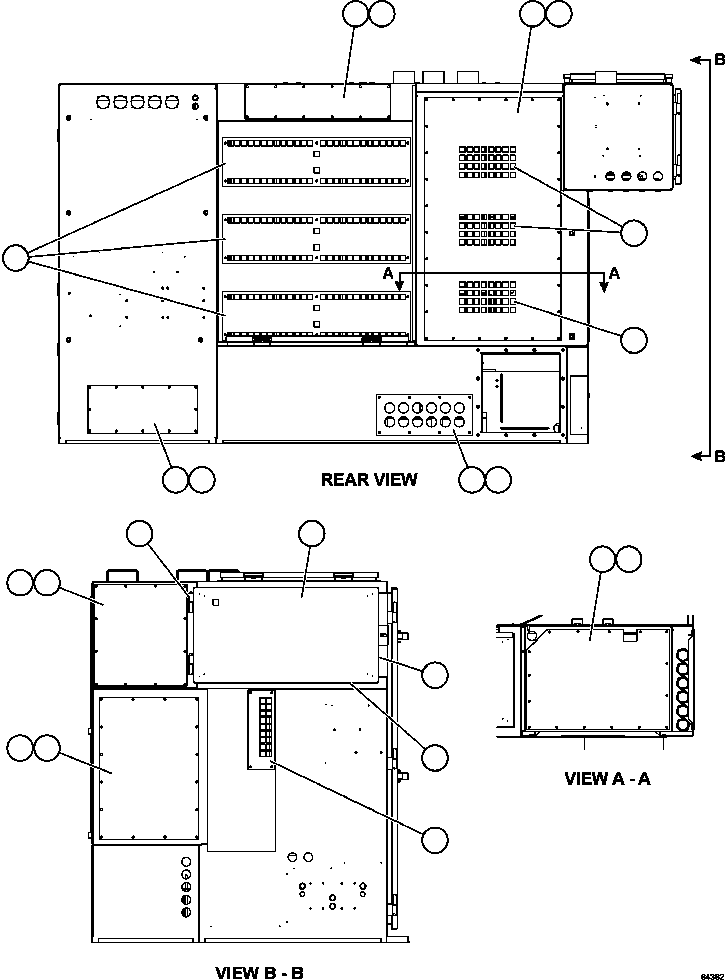 B

A

A

B

REAR VIEW

VIEW A - A

VIEW B - B

84382