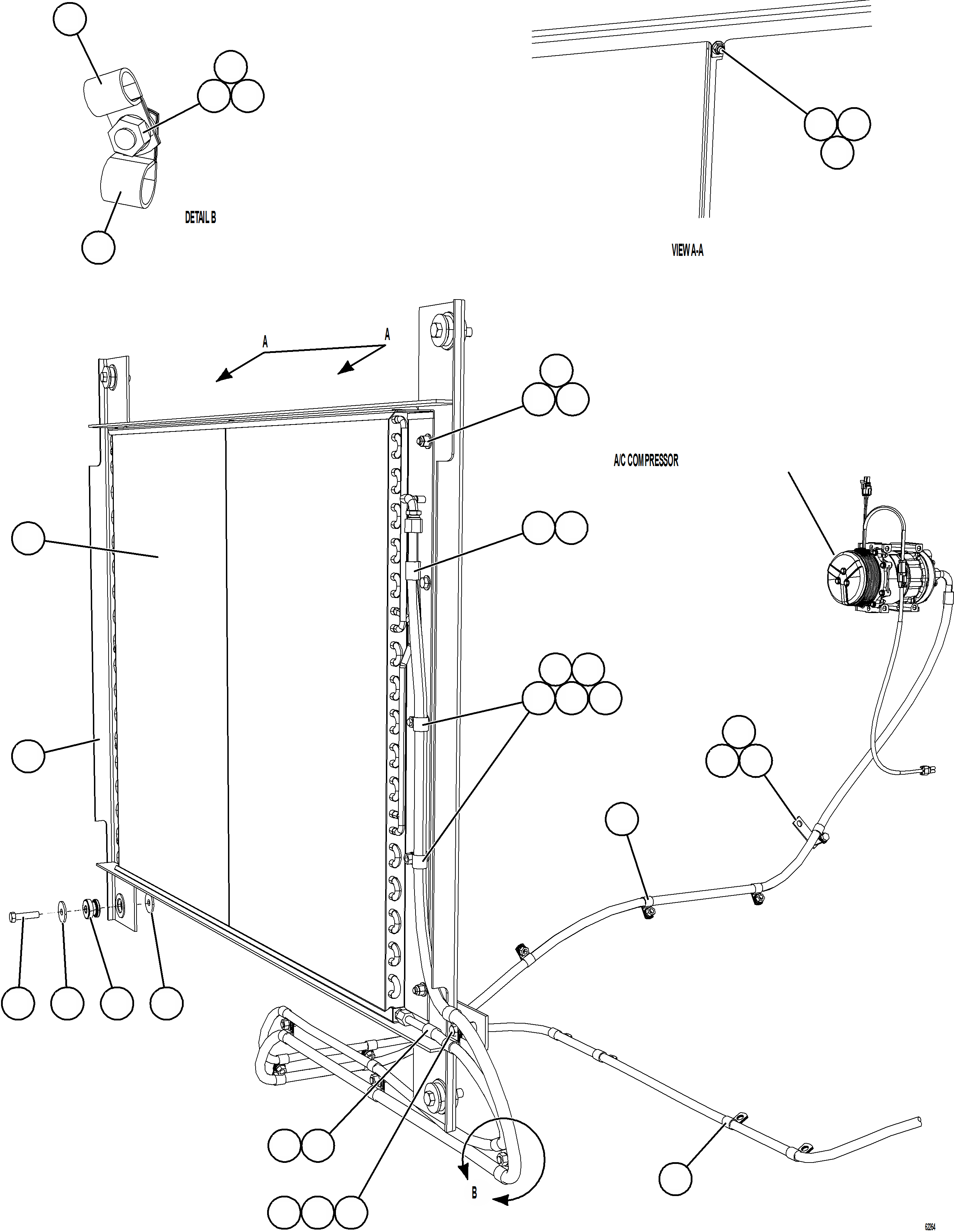 DETAIL B

VIEW A-A

A

A

A/C COMPRESSOR

B

62264