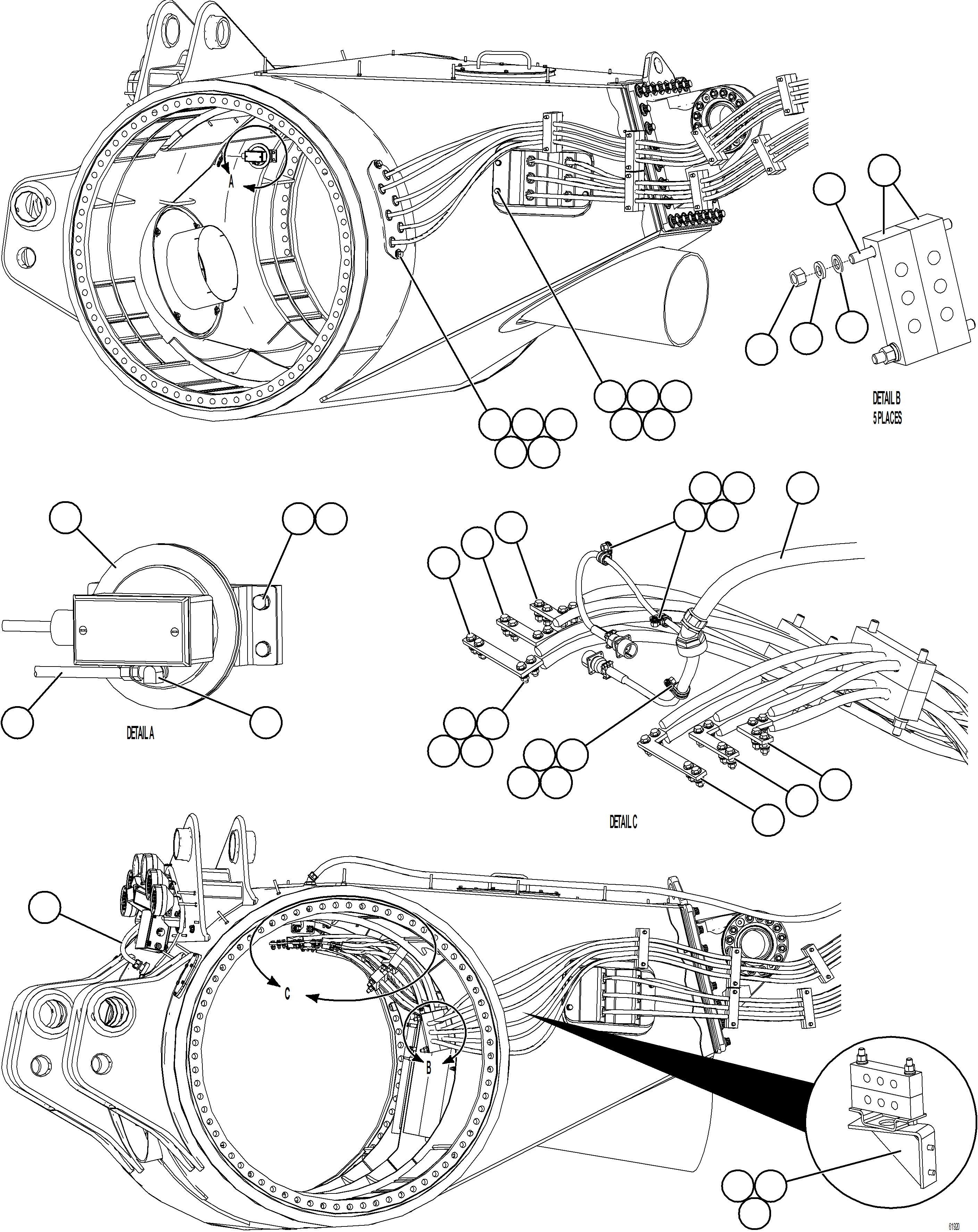 A

DETAIL B
5 PLACES

DETAIL A

DETAIL C

C

B

61920