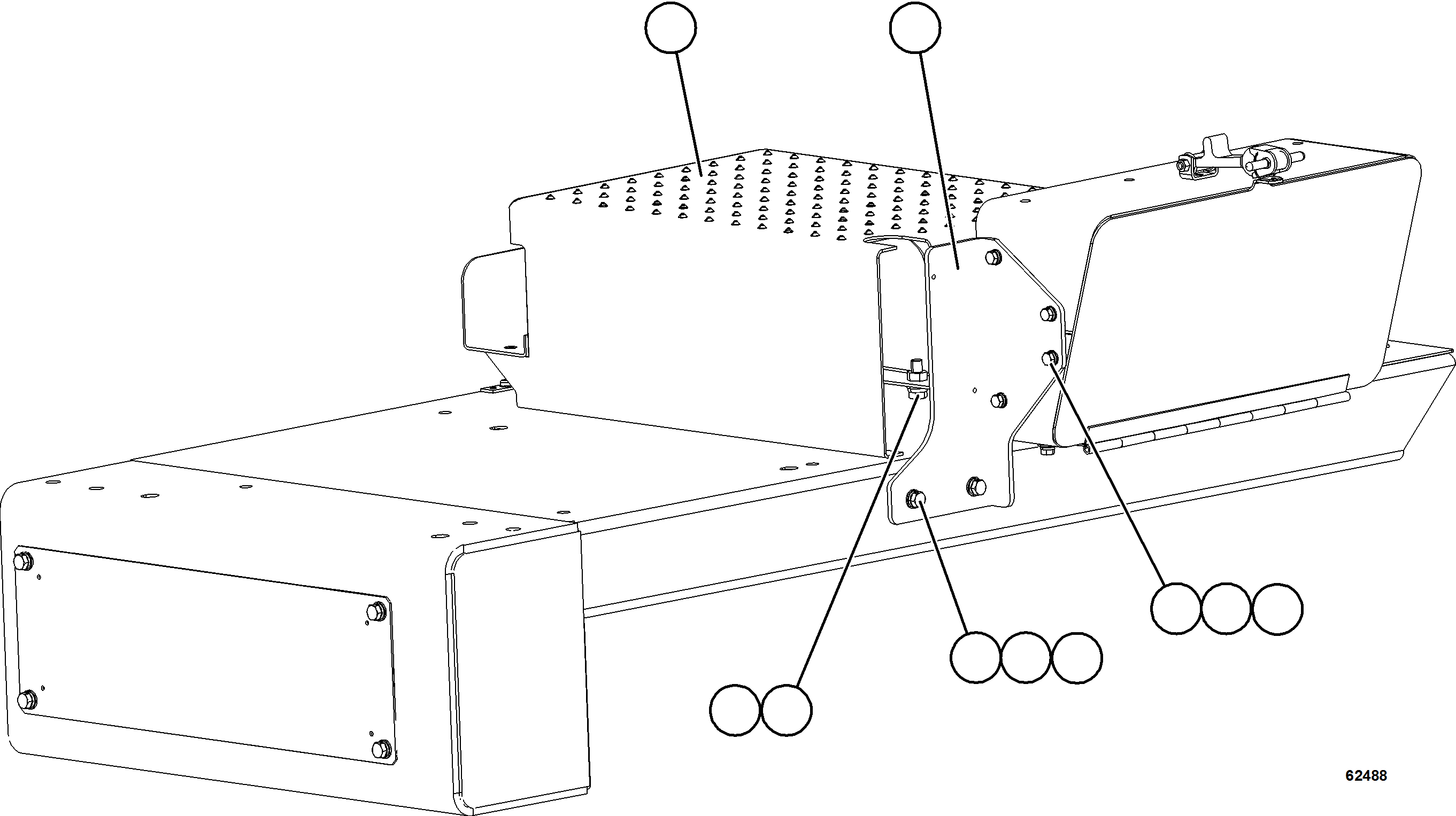 62488