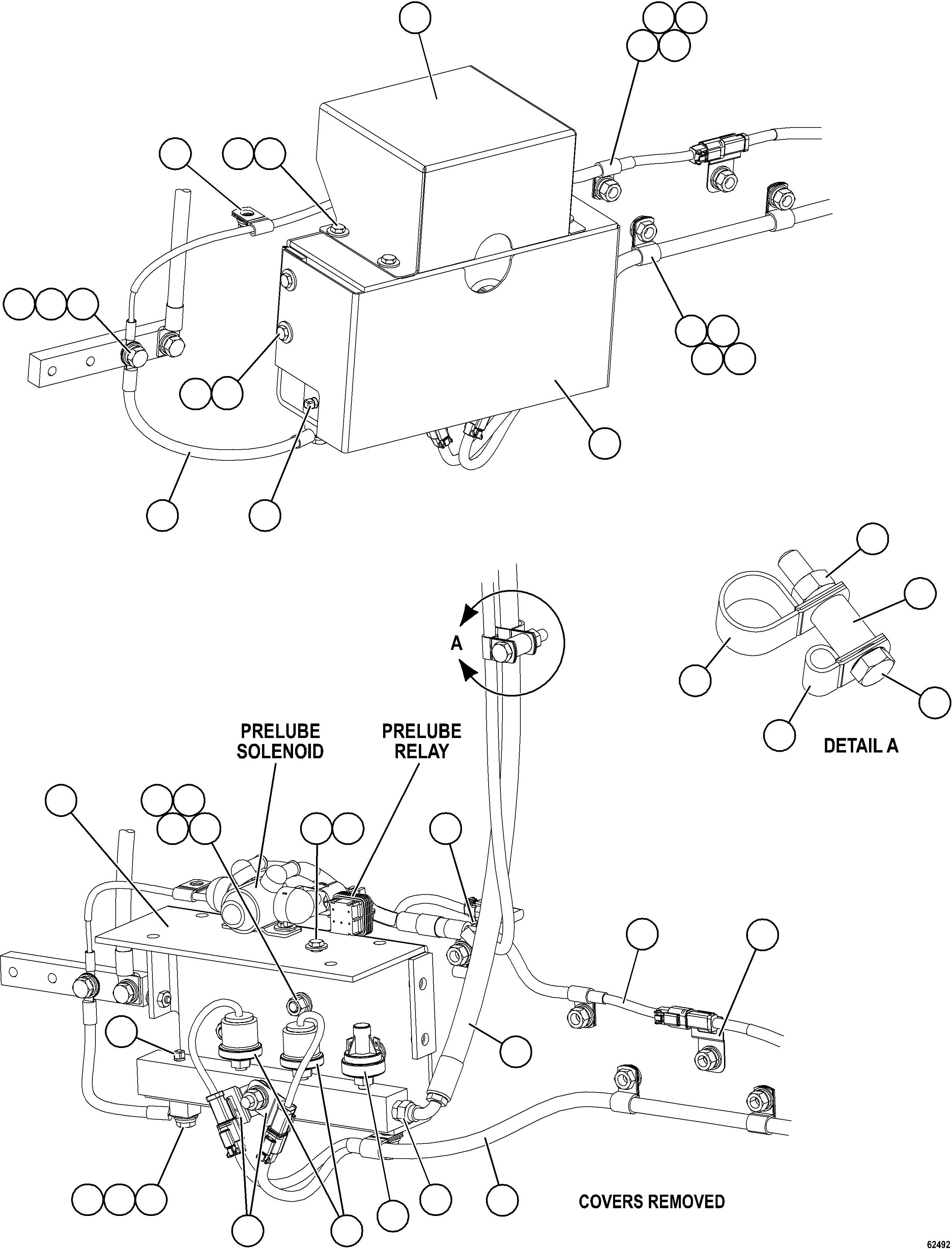 A

PRELUBE SOLENOID

PRELUBE RELAY

DETAIL A

COVERS REMOVED

62492