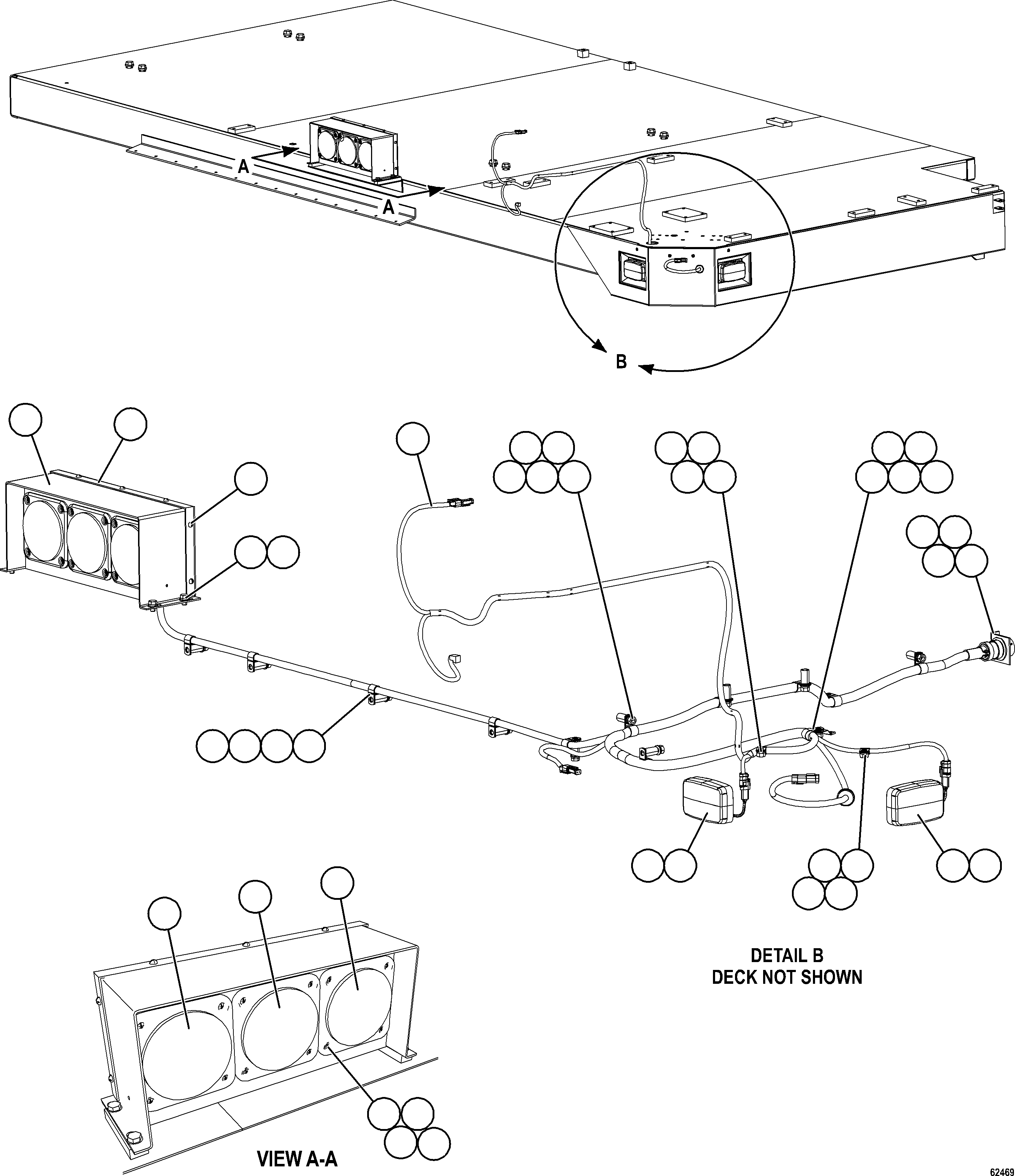 A

A

B

DETAIL B
DECK NOT SHOWN

VIEW A-A

62469