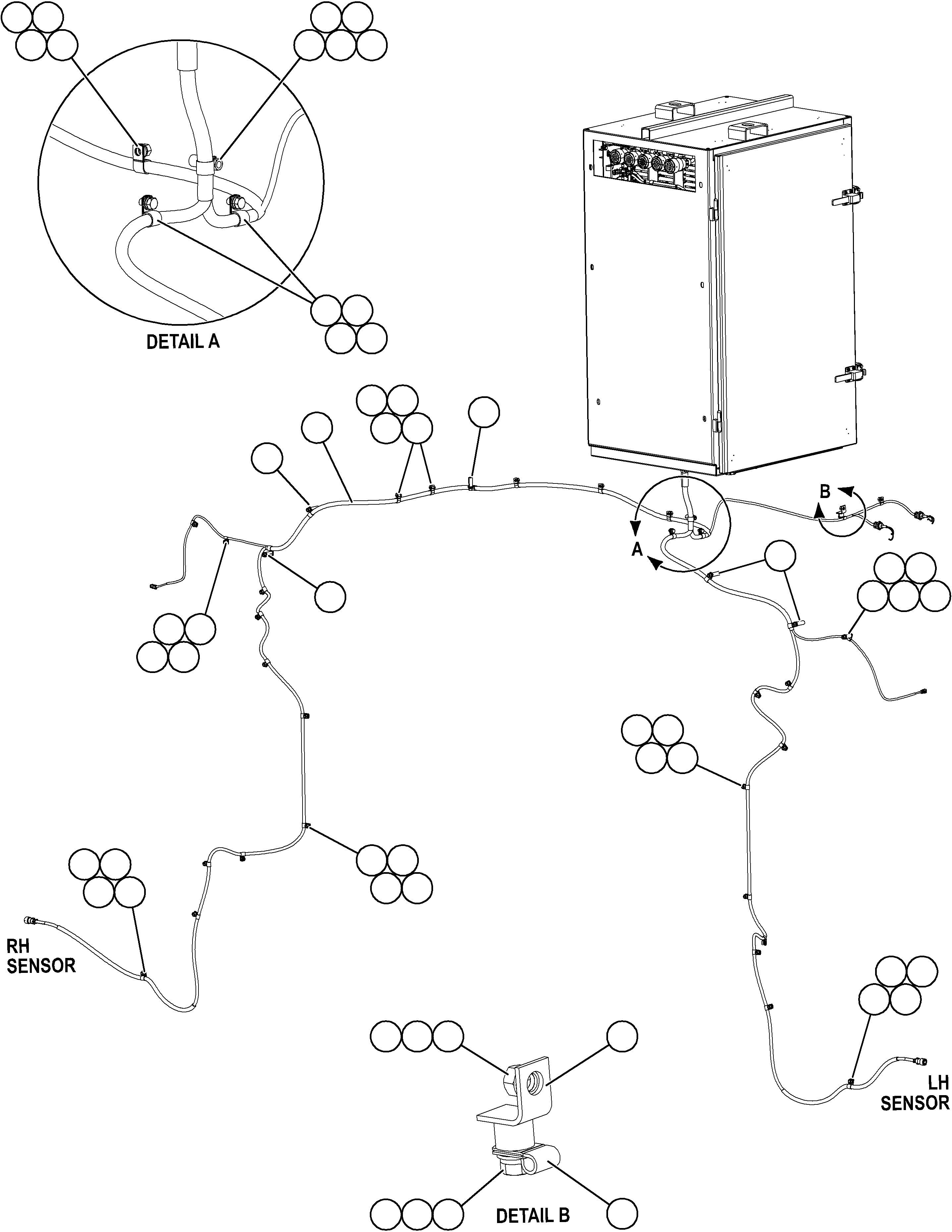 DETAIL A

B

A

RH SENSOR

LH SENSOR

DETAIL B