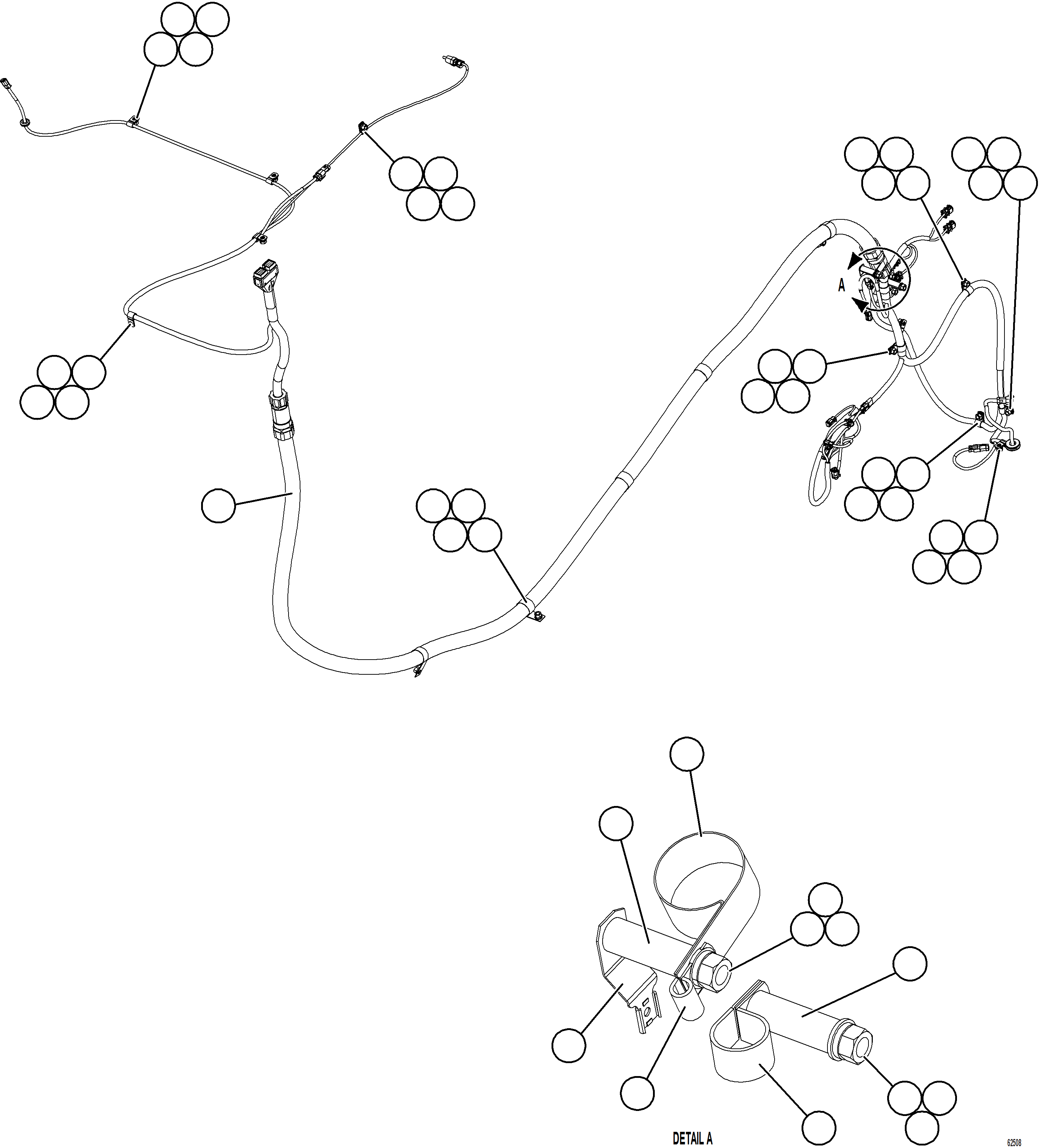 A

DETAIL A

62508