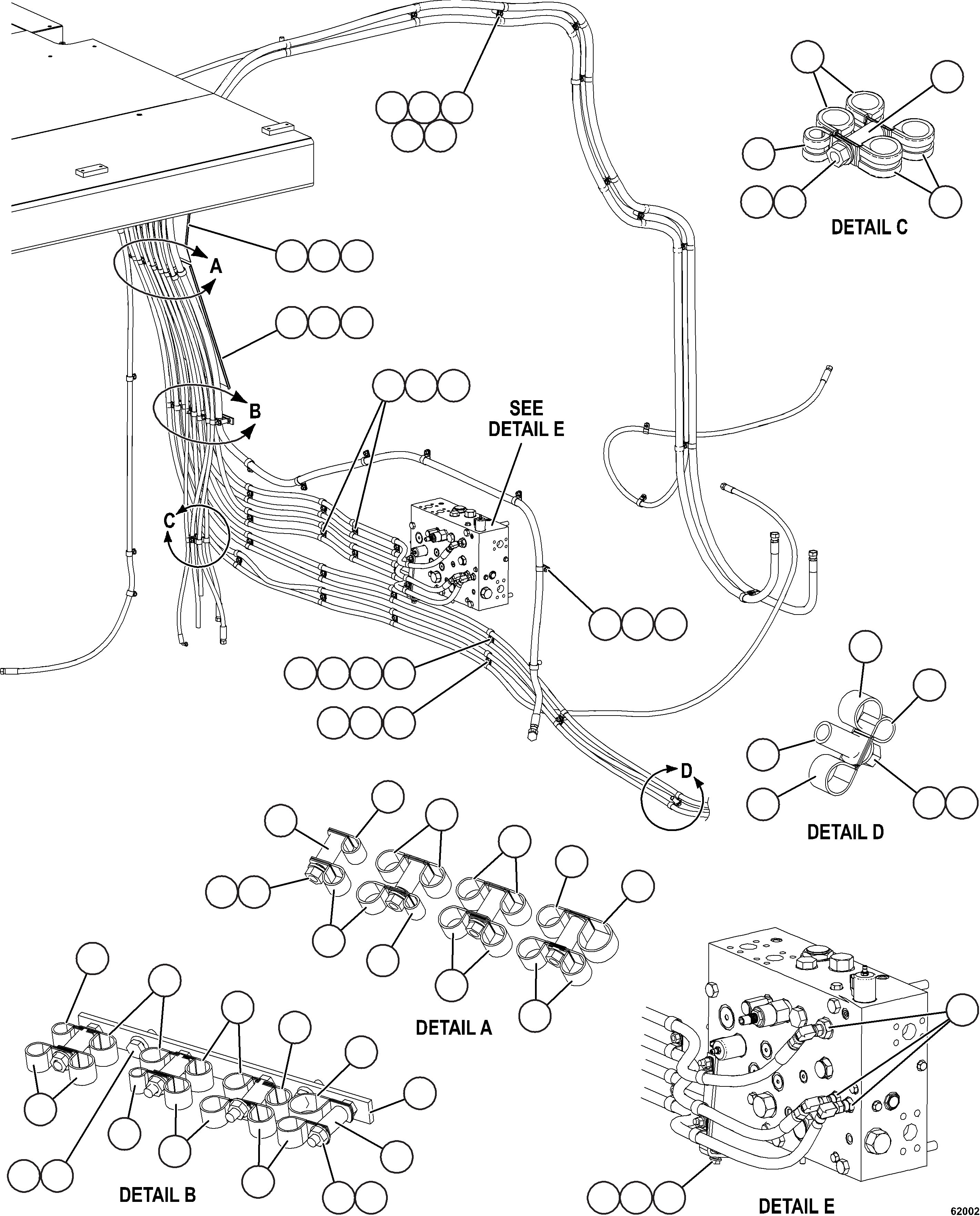 DETAIL C

A

B

SEE DETAIL E

C

D

DETAIL D

DETAIL A

DETAIL B

DETAIL E

62002