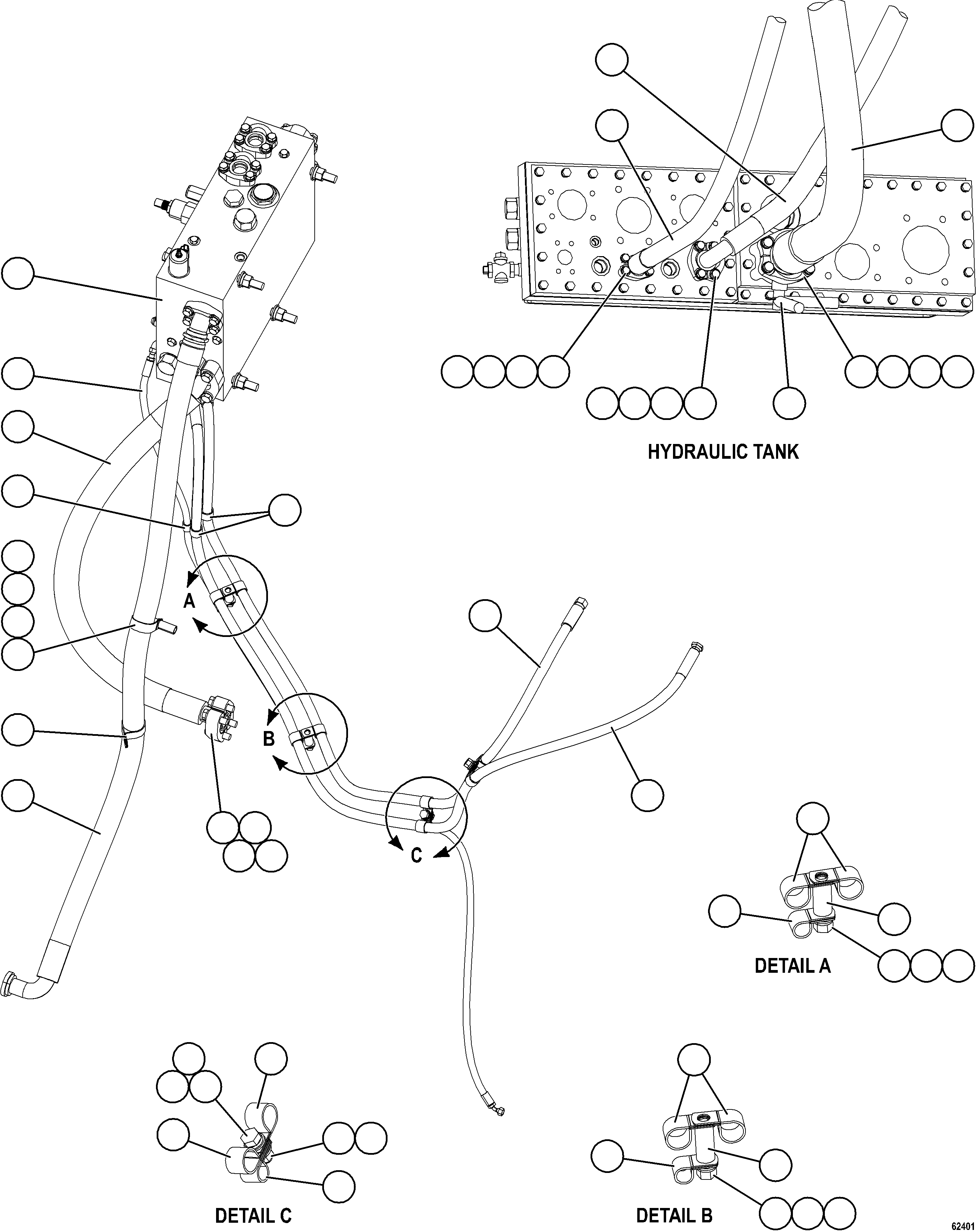 HYDRAULIC TANK

A

B

C

DETAIL A

DETAIL C

DETAIL B

62401