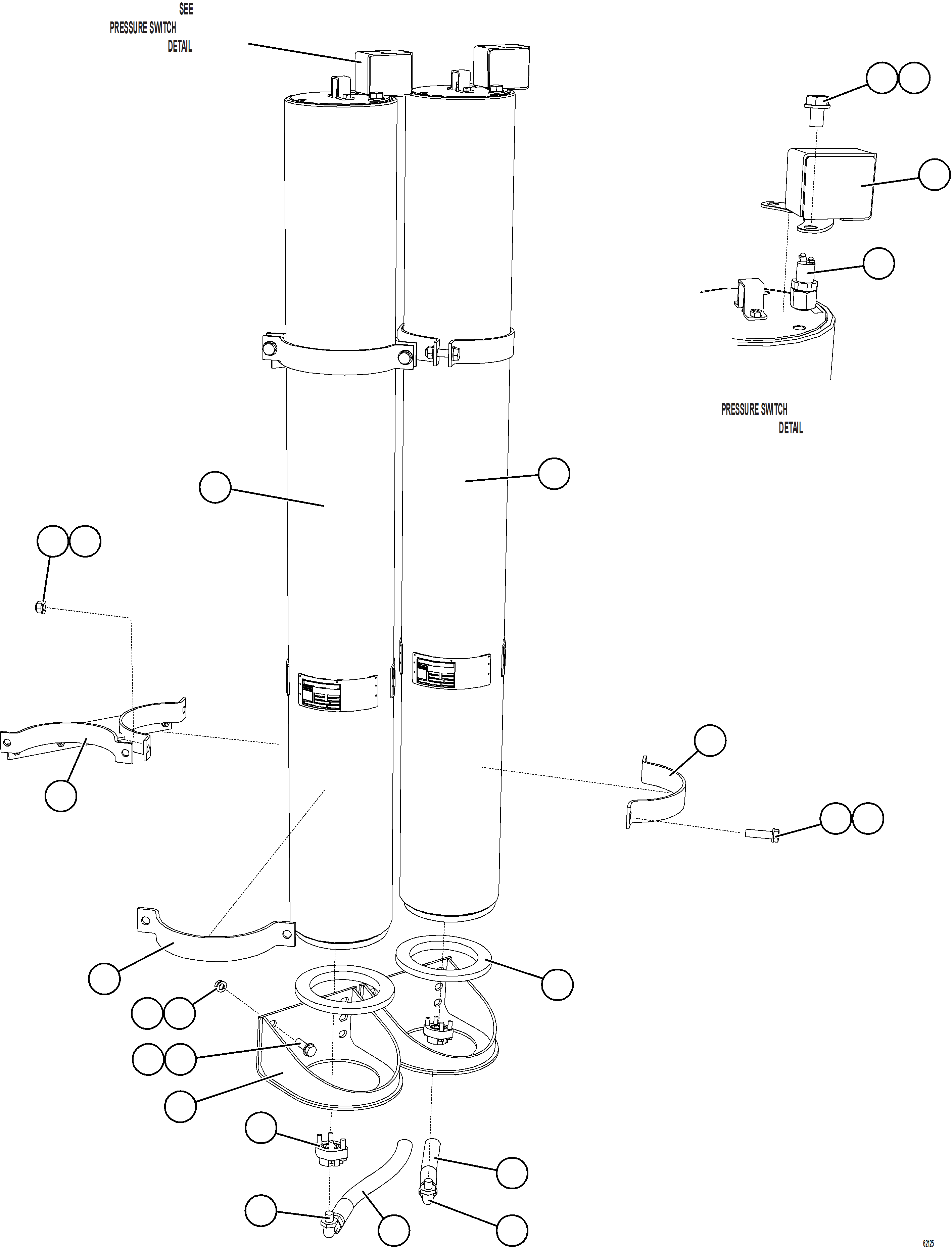 SEE
PRESSURE SWITCH
DETAIL

PRESSURE SWITCH
DETAIL

62125