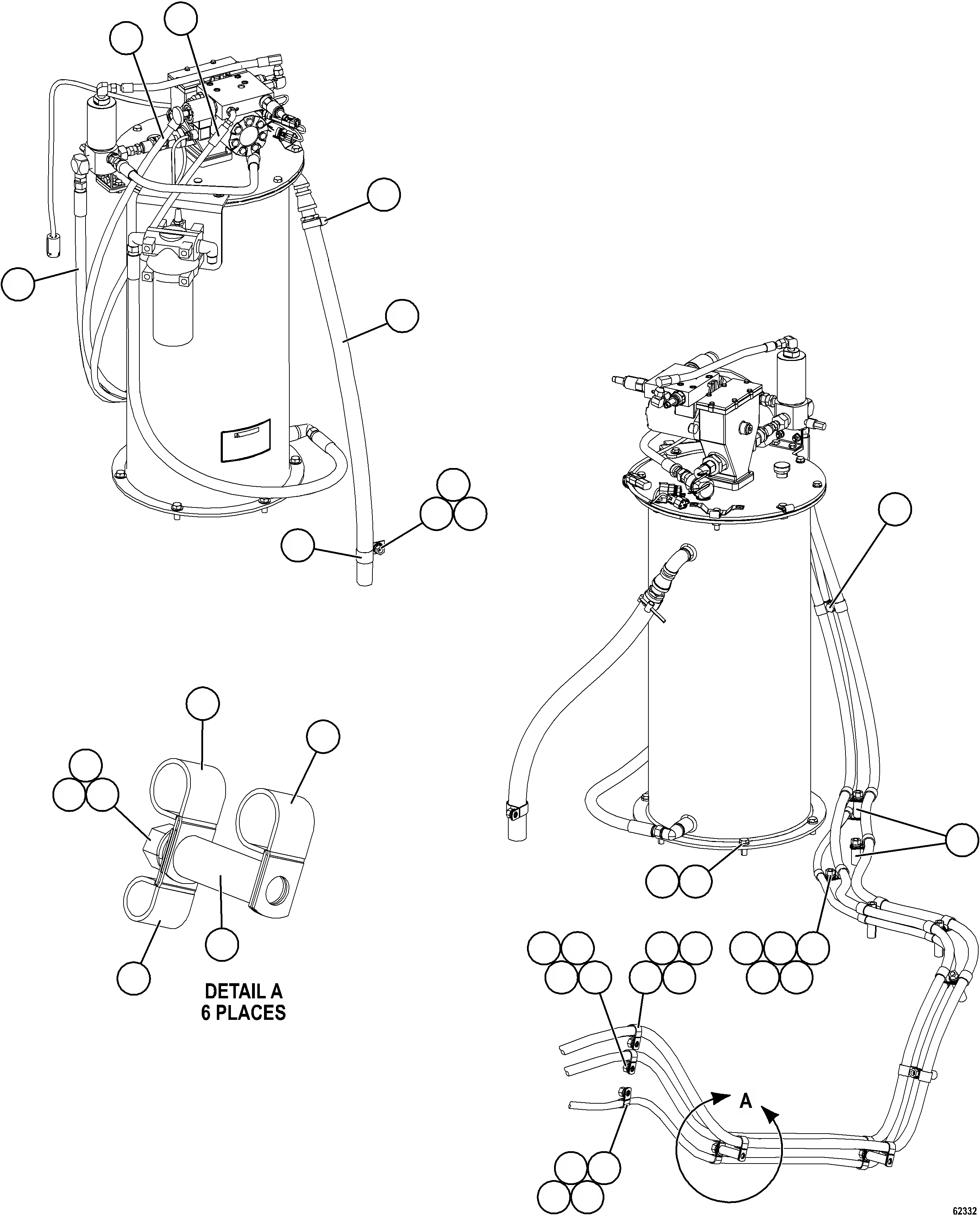 DETAIL A
6 PLACES

A

62332