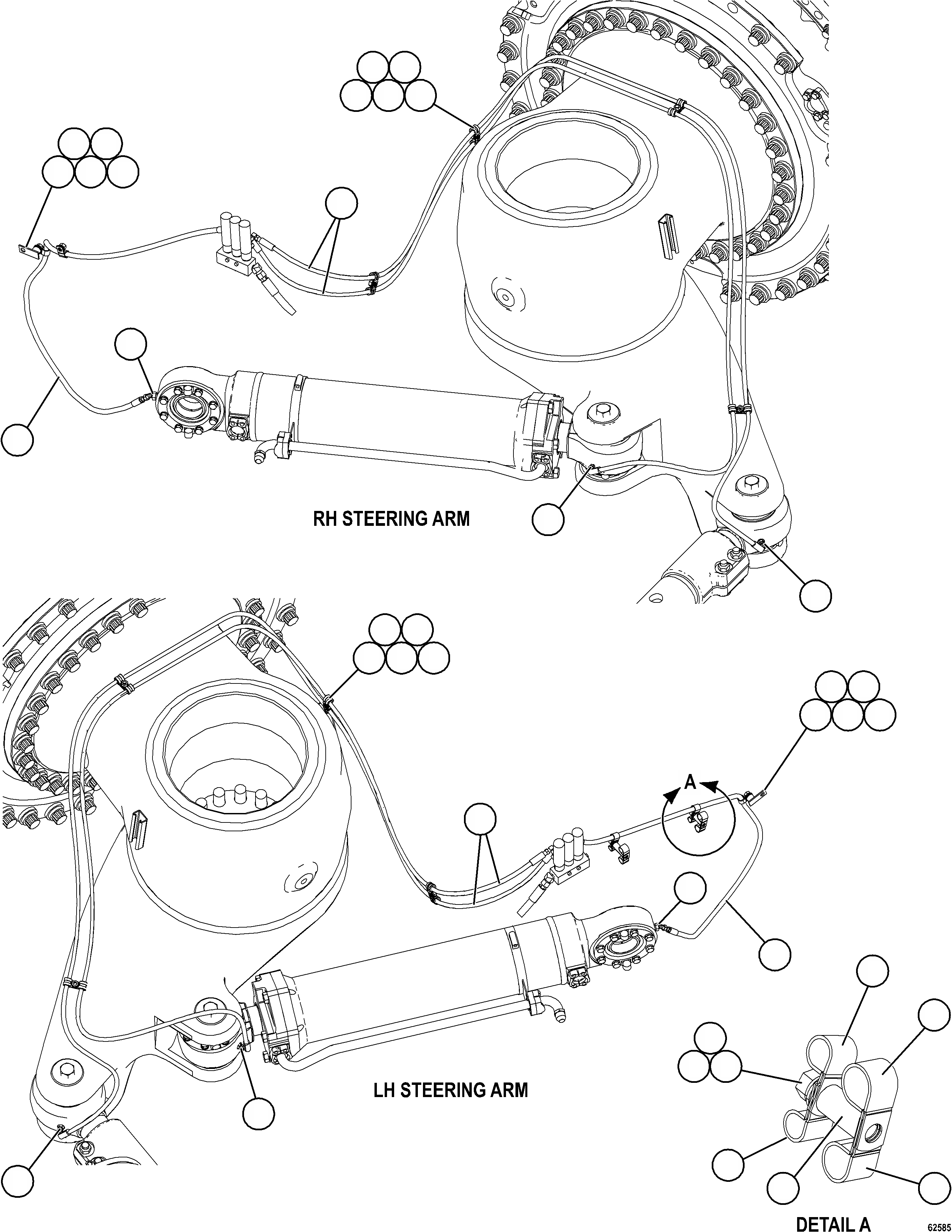 RH STEERING ARM

A

LH STEERING ARM

DETAIL A

62585