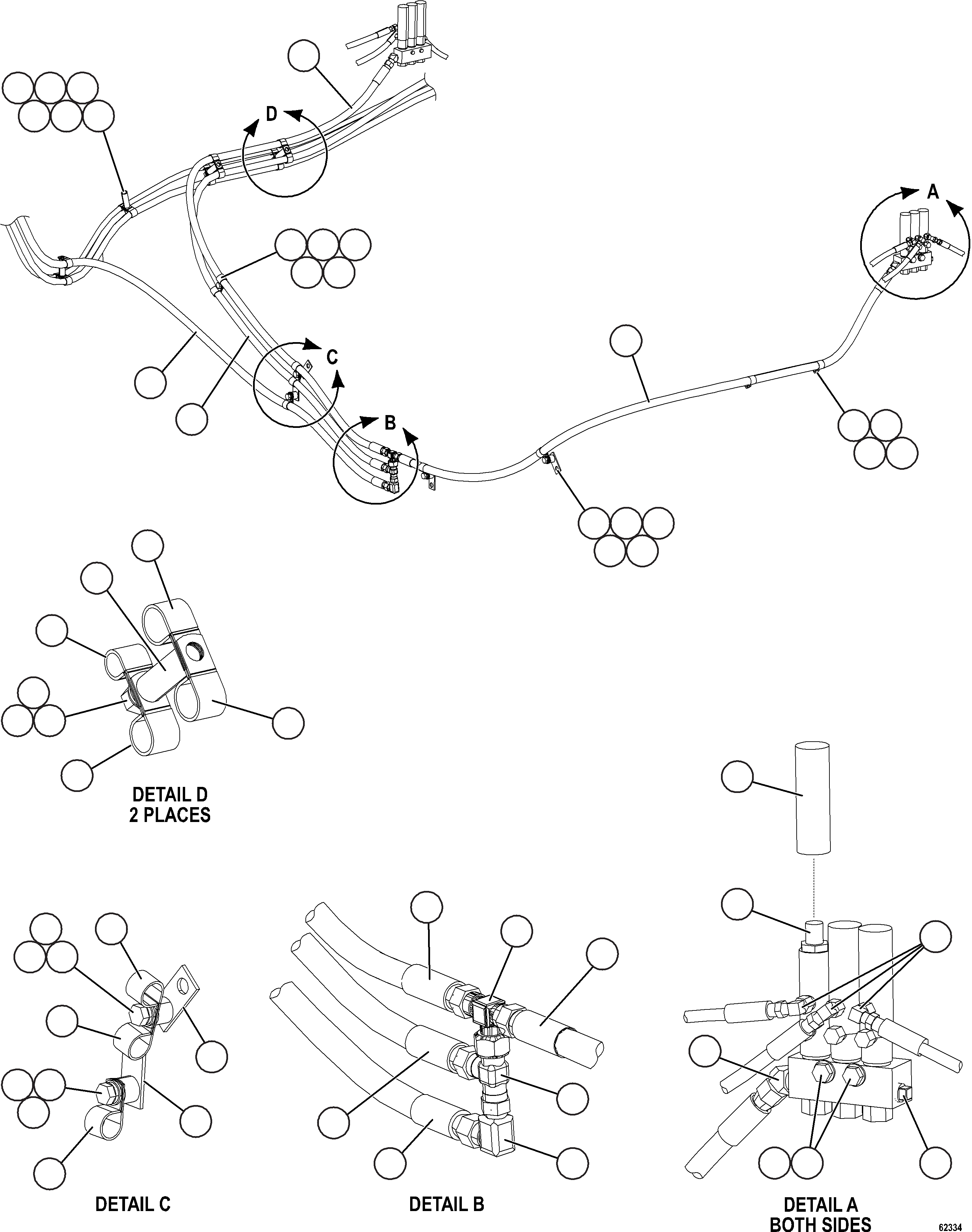 D

A

C

B

DETAIL D
2 PLACES

DETAIL C

DETAIL B

DETAIL A
BOTH SIDES

62334