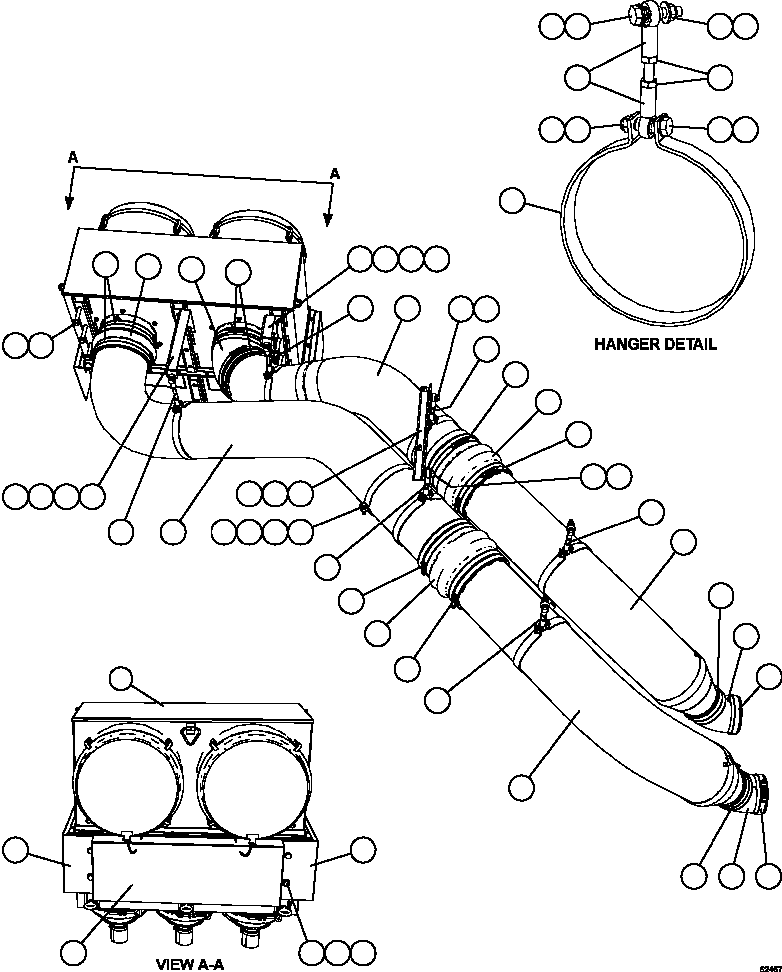 A

A

HANGER DETAIL

VIEW A-A

52467