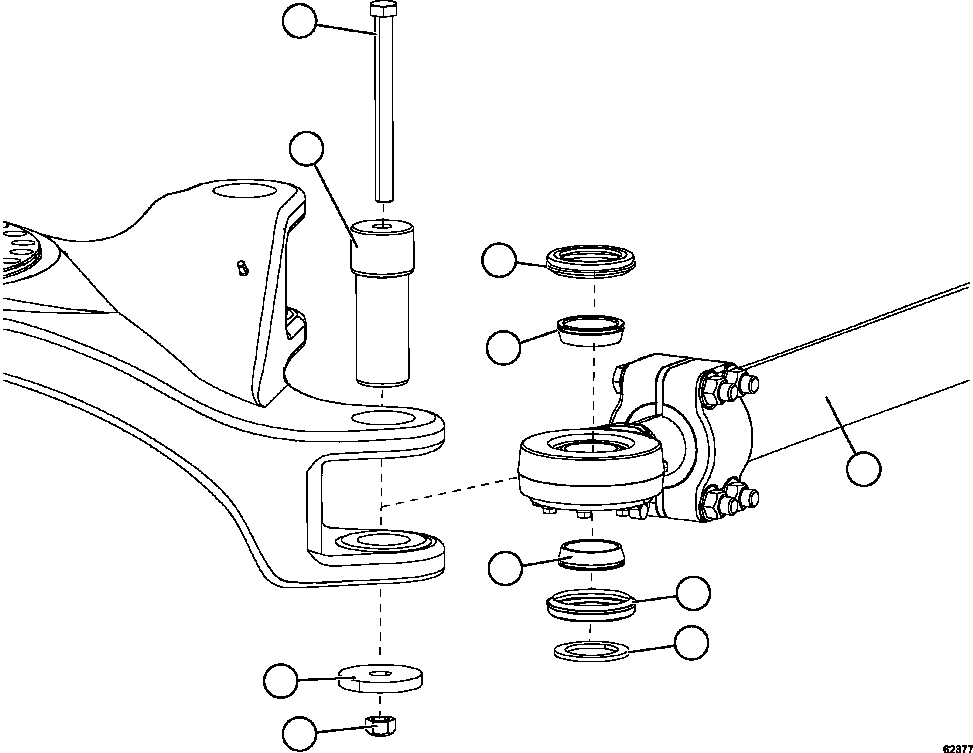 62377