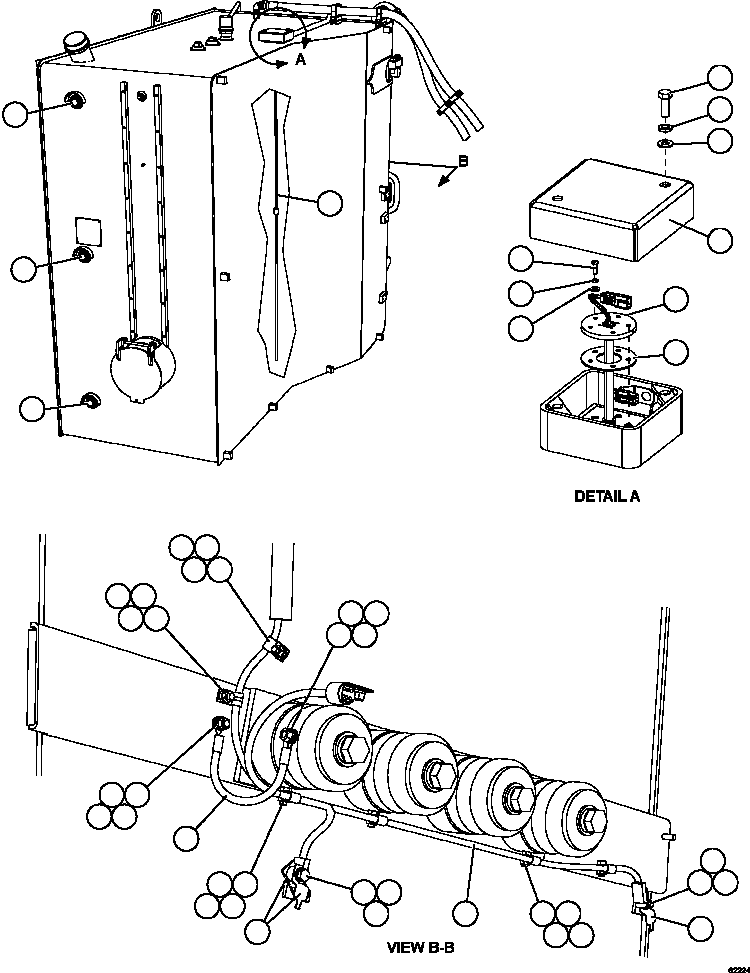 A

B

DETAIL A

VIEW B-B

62224