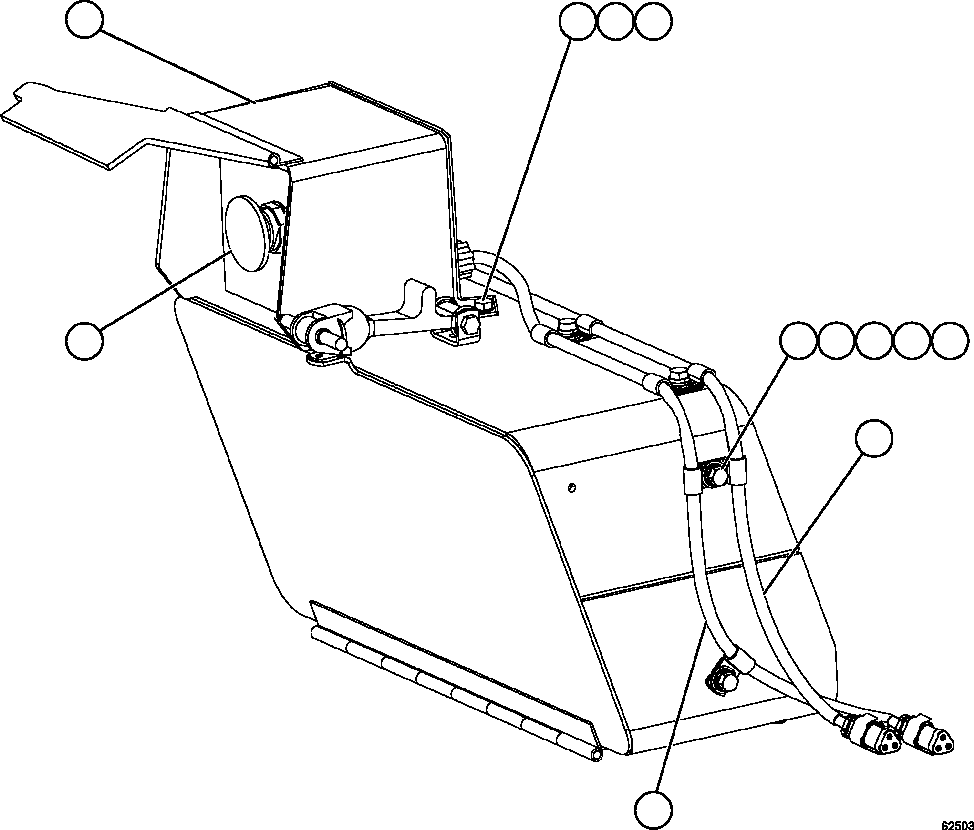 62503