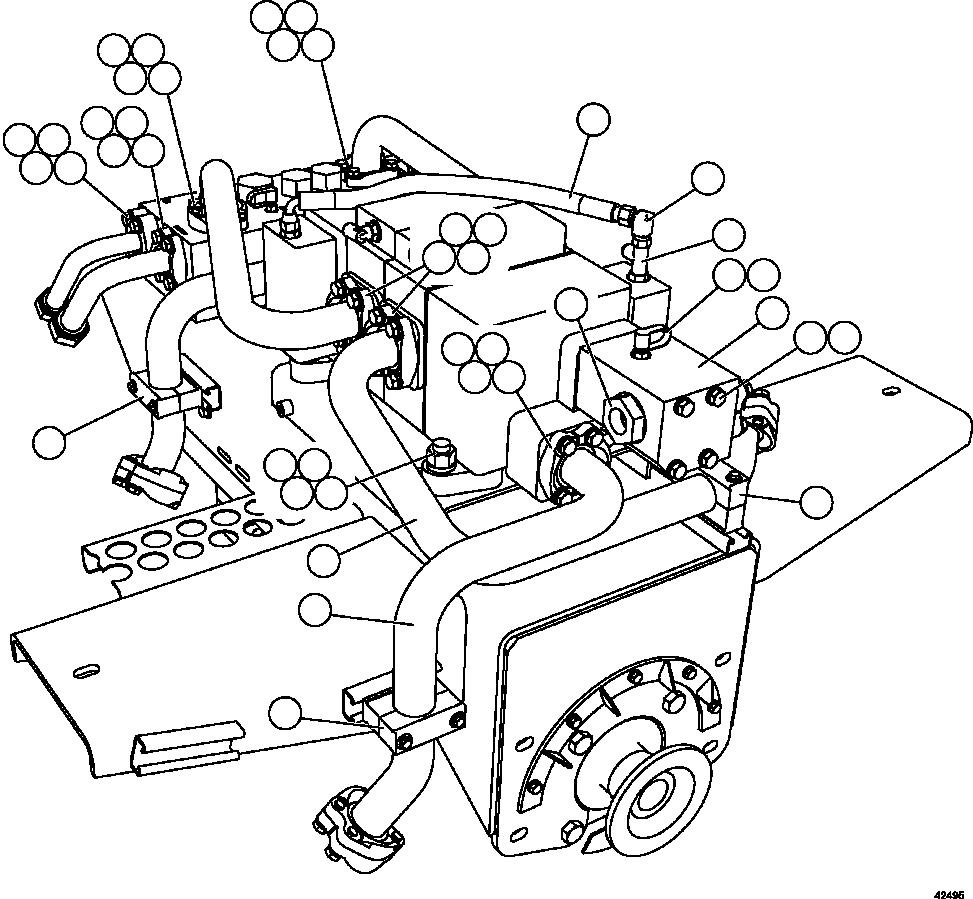 42495