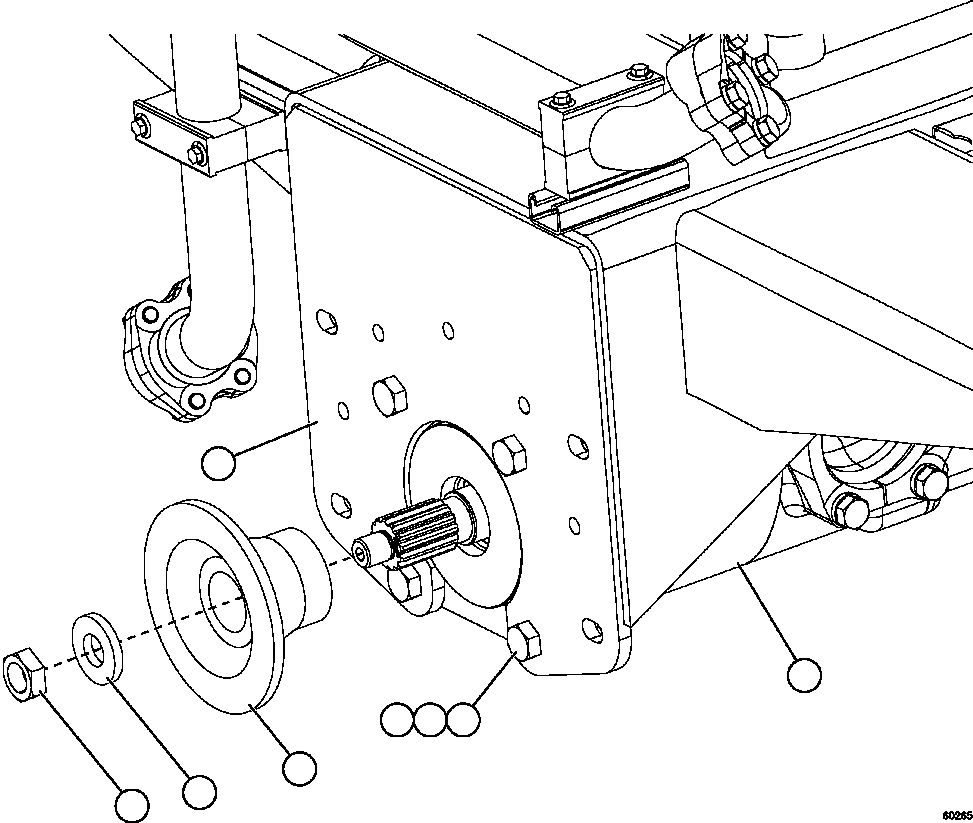 60265