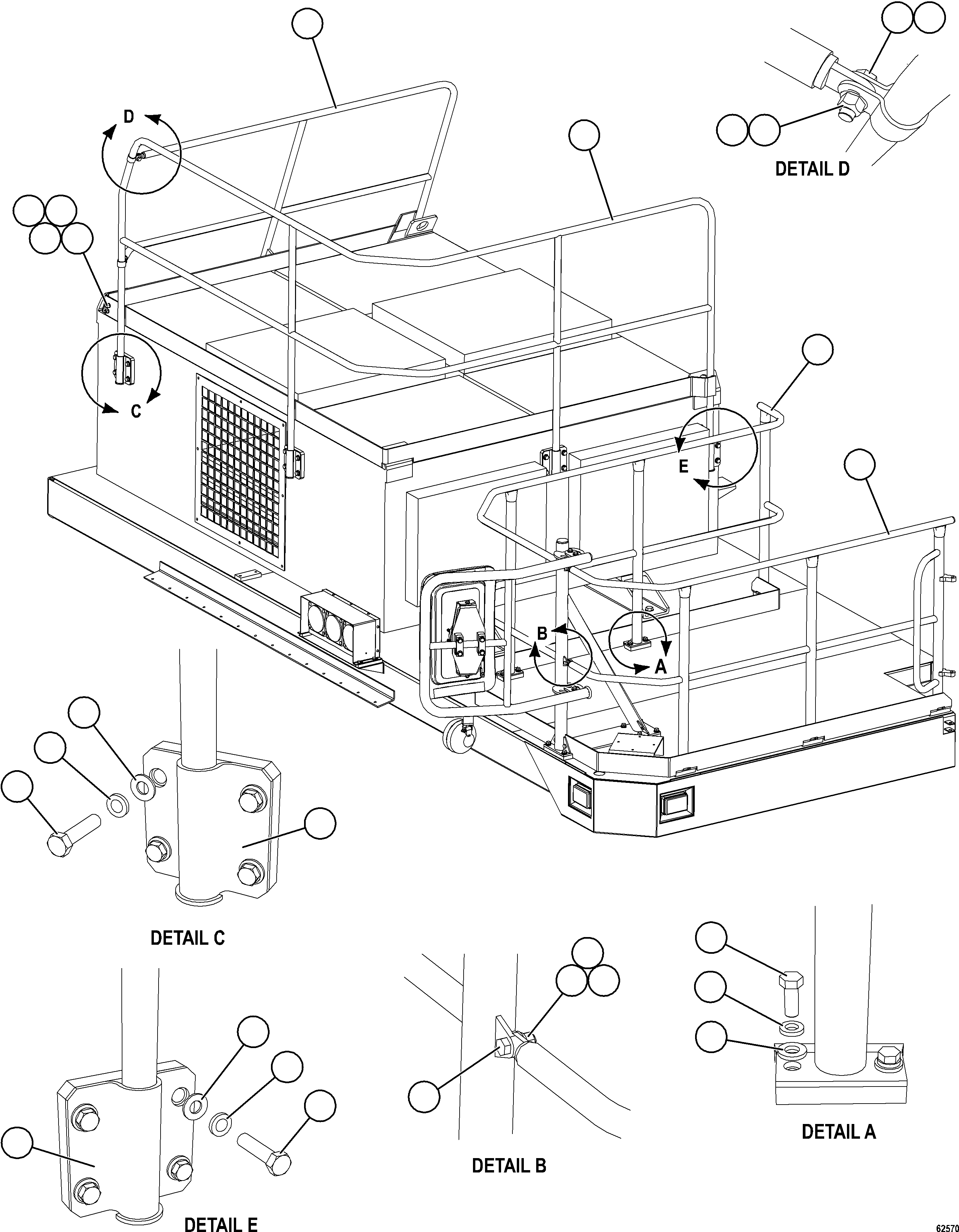 D

DETAIL D

C

E

B

A

DETAIL C

DETAIL E

DETAIL B

DETAIL A

62570