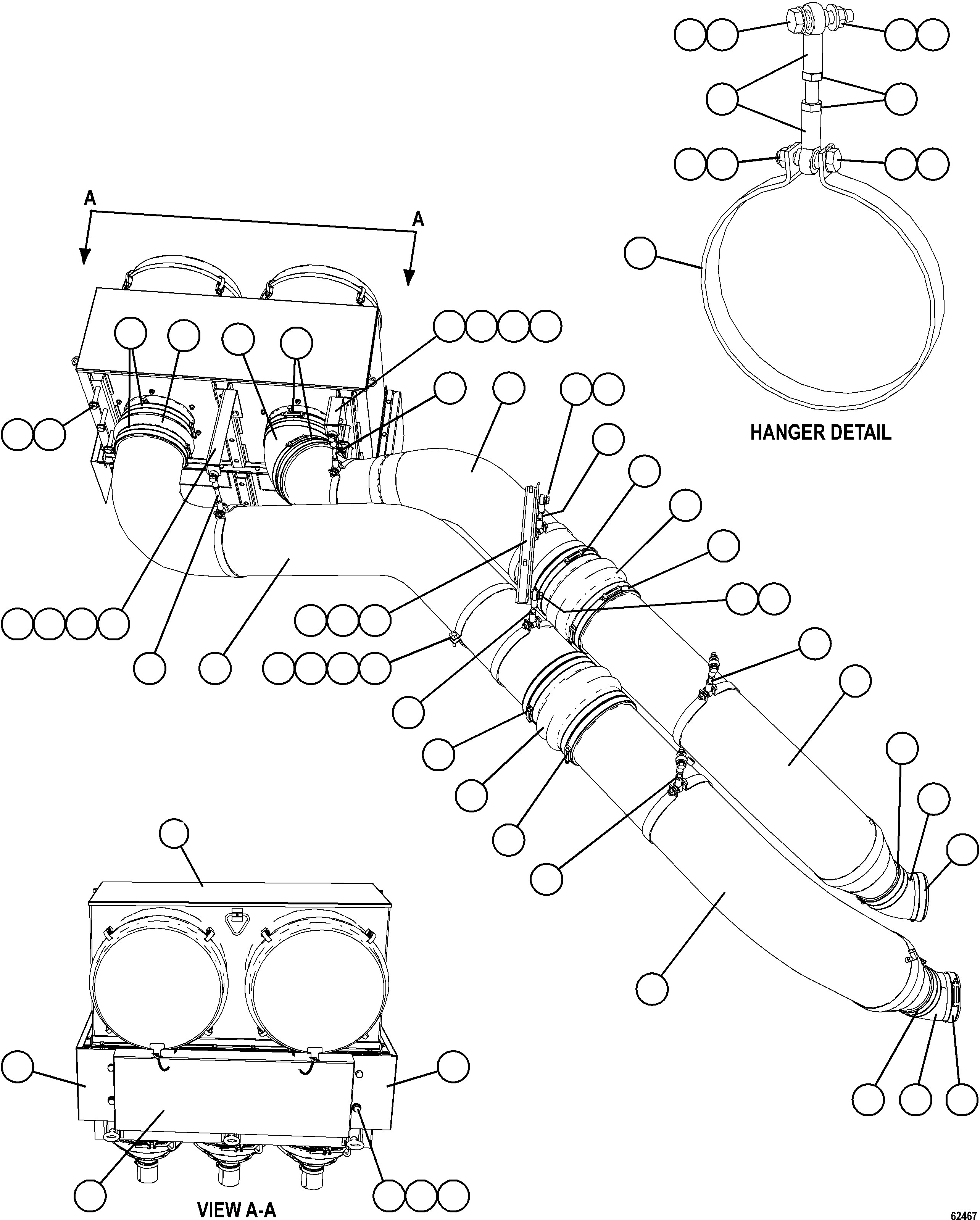 A

A

HANGER DETAIL

VIEW A-A

62467