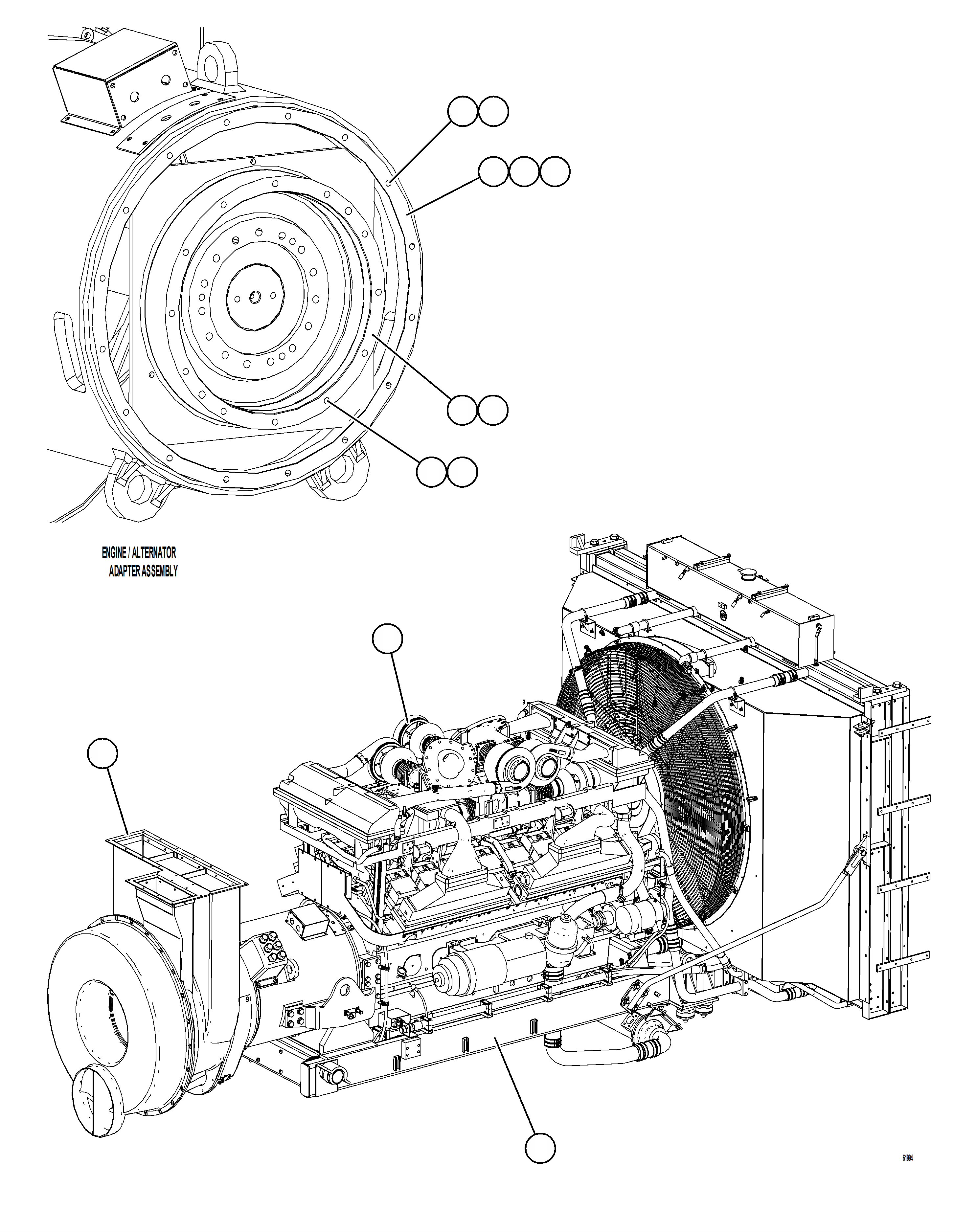 ENGINE / ALTERNATOR
ADAPTER ASSEMBLY

61994