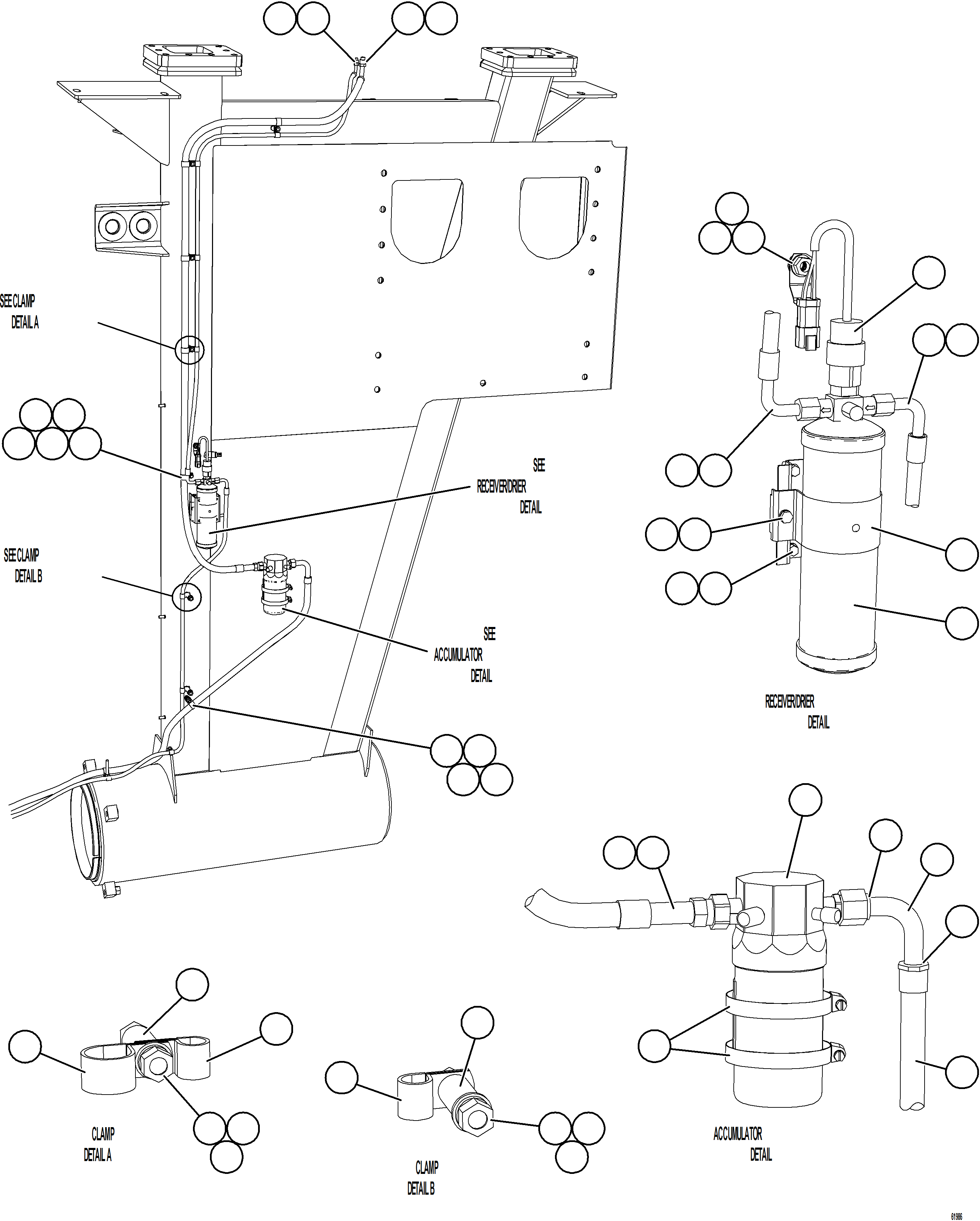 SEE CLAMP
DETAIL A

SEE
RECEIVER/DRIER
DETAIL

SEE CLAMP
DETAIL B

SEE
ACCUMULATOR
DETAIL

RECEIVER/DRIER
DETAIL

CLAMP
DETAIL A

CLAMP
DETAIL B

ACCUMULATOR
DETAIL

61986