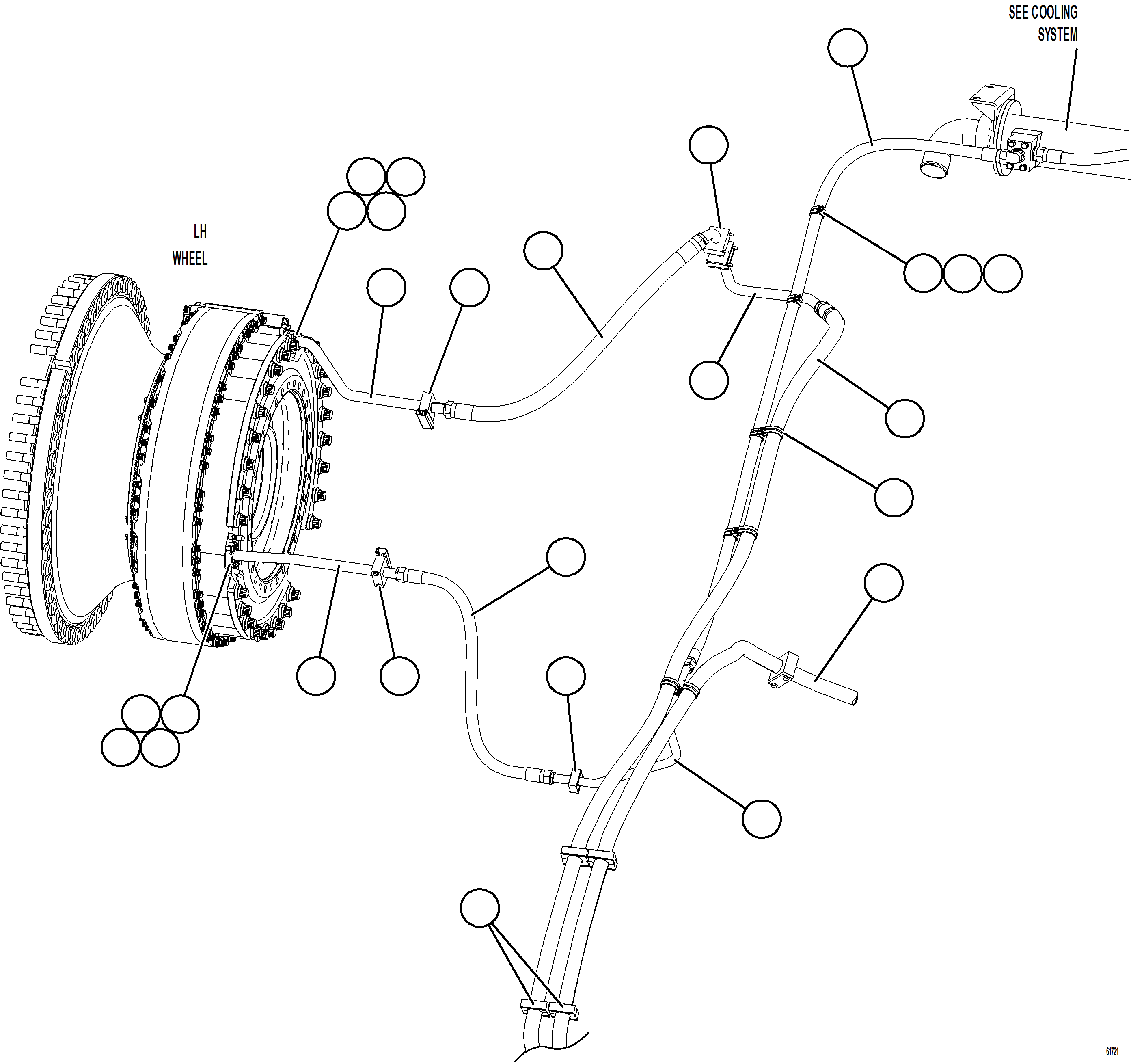 SEE COOLING SYSTEM

LH WHEEL

61721