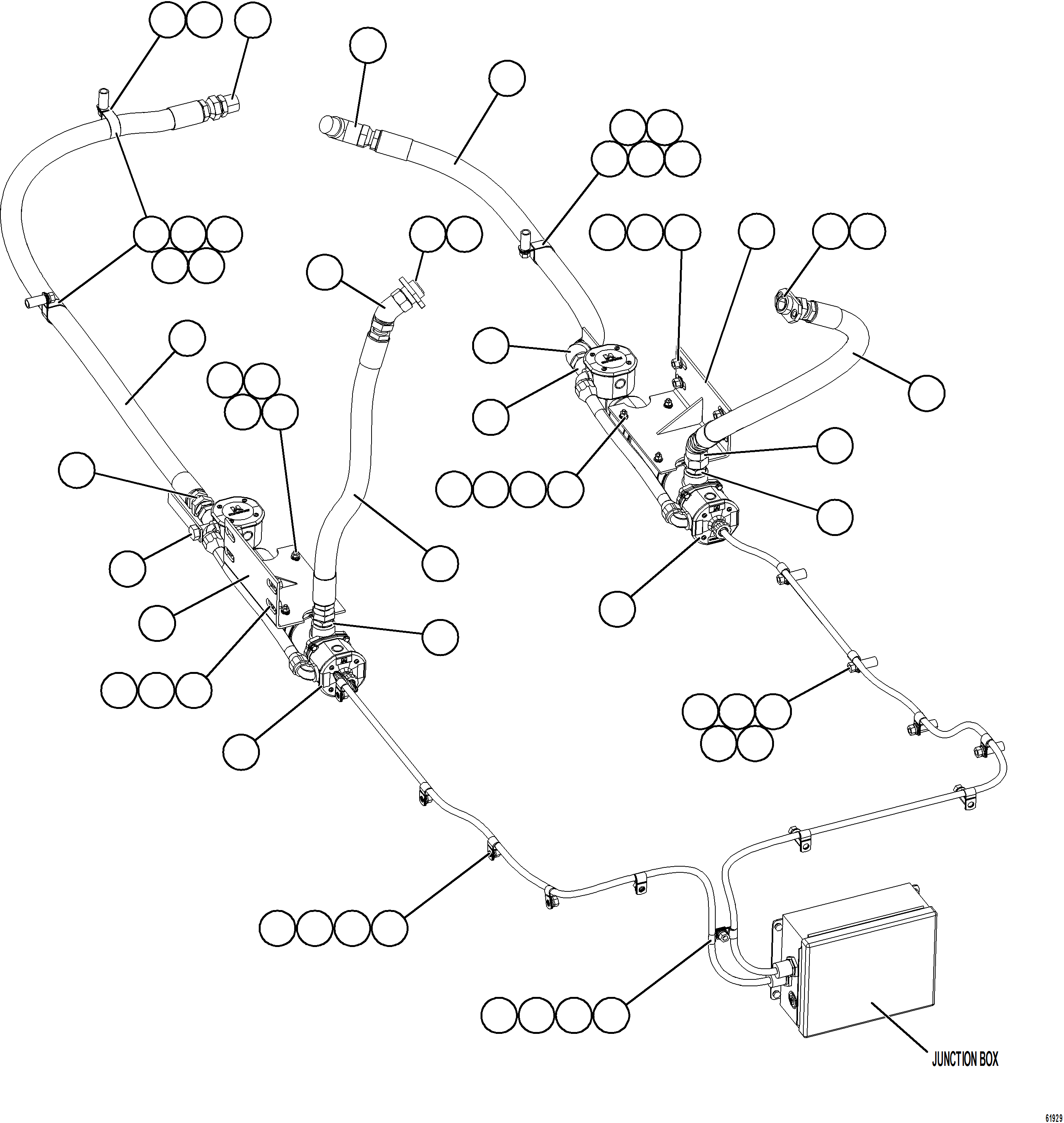 JUNCTION BOX

61929