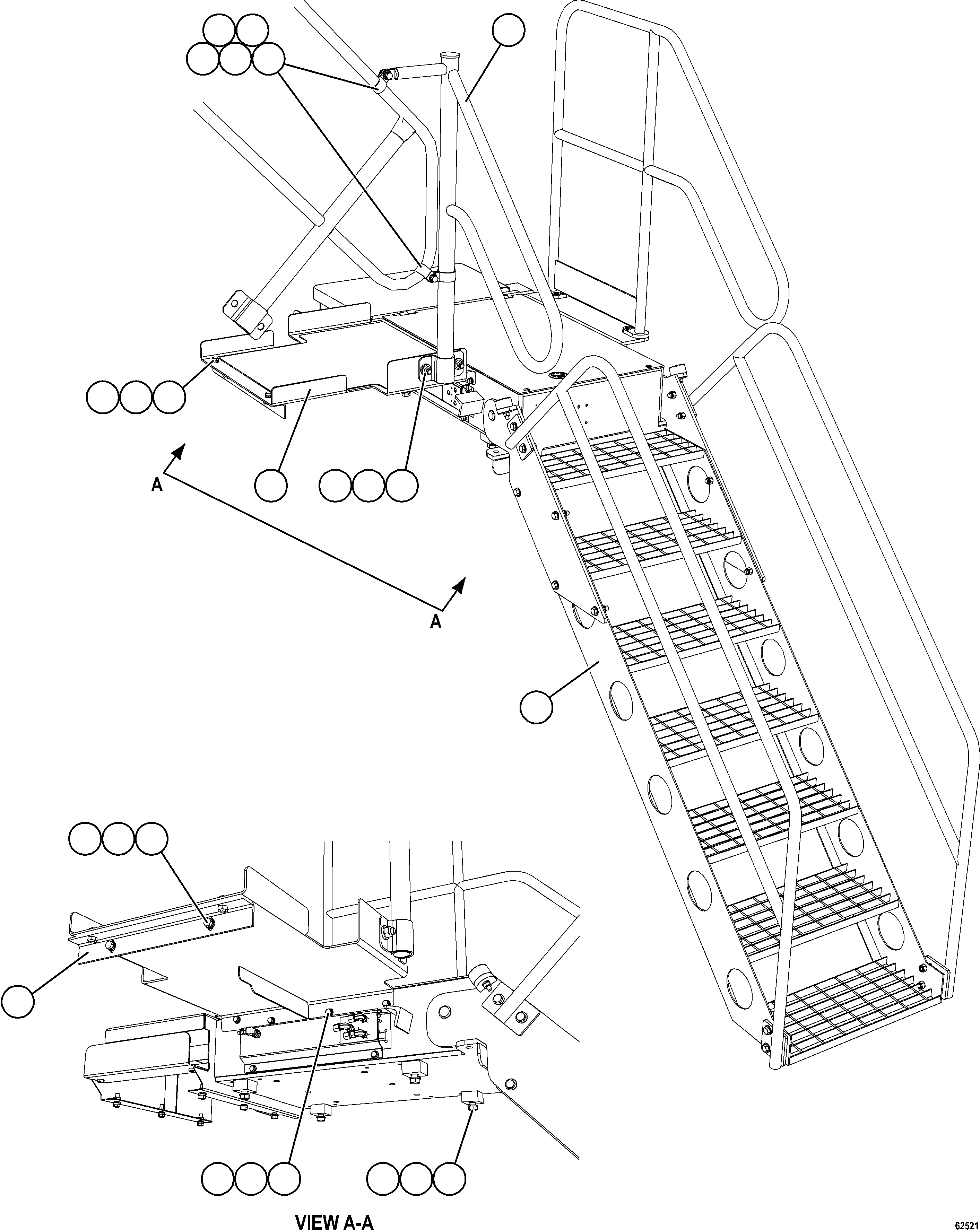 A

A

VIEW A-A

62521