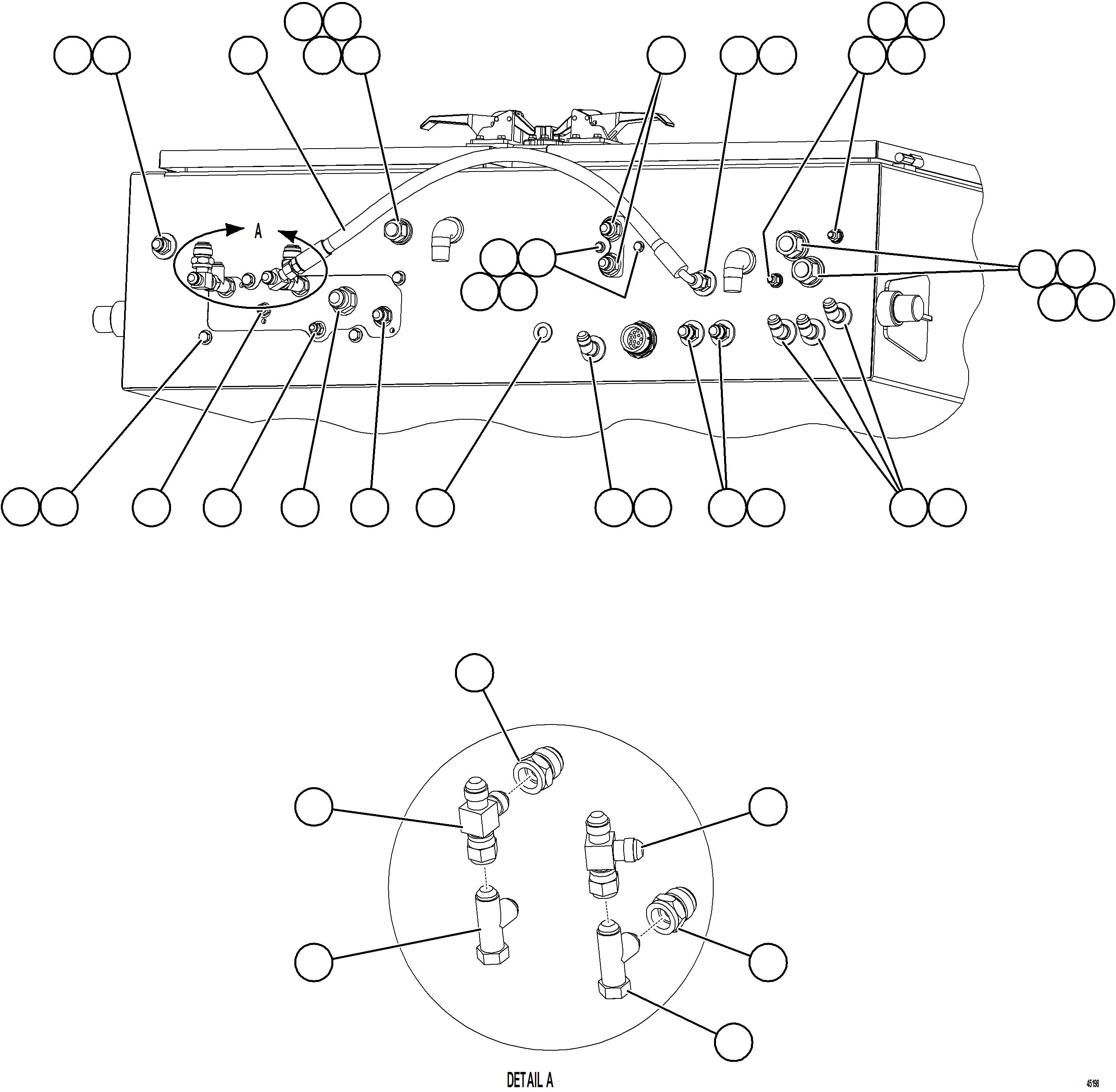 A

DETAIL A

45198